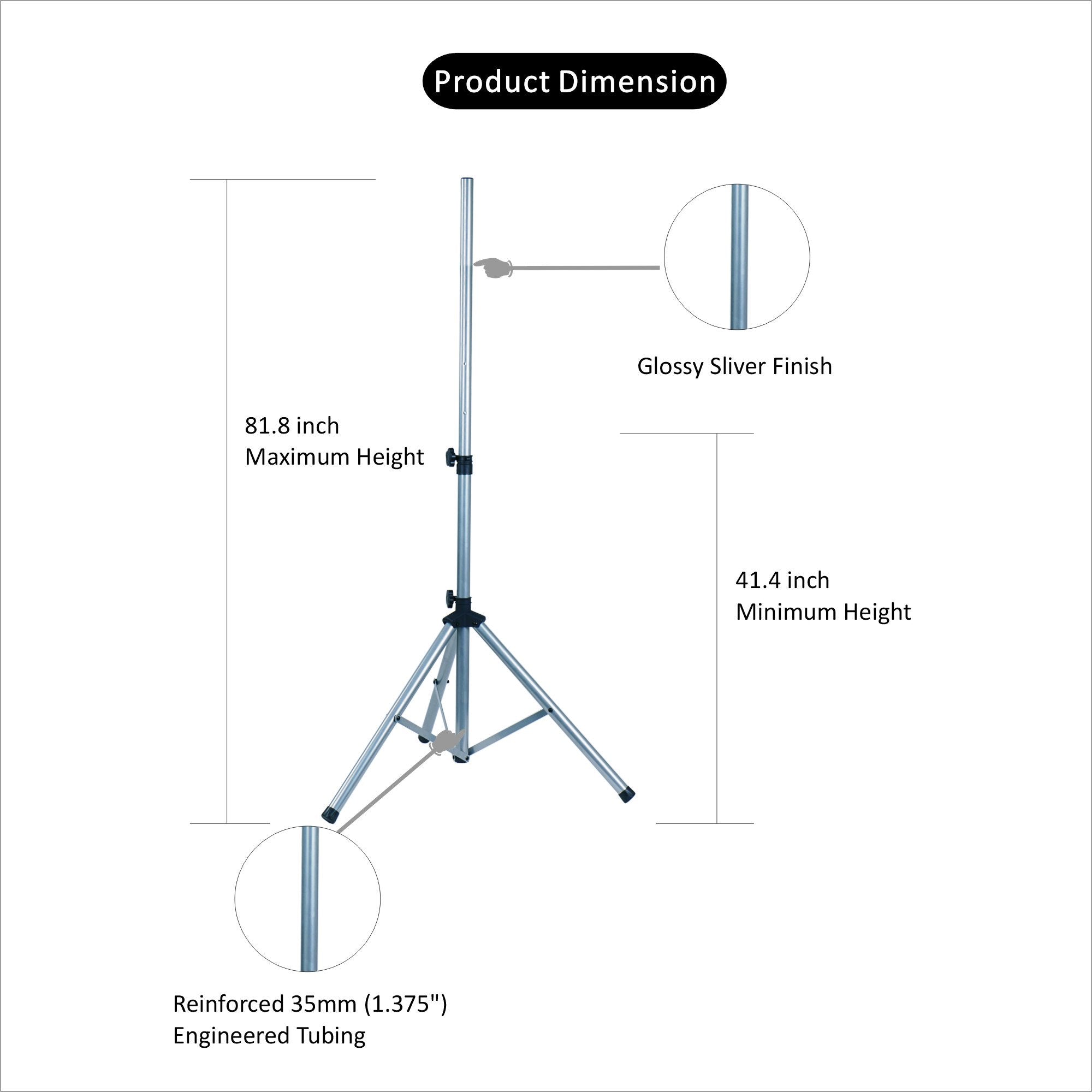 Product Dimension

Glossy Sliver Finish

81.8 inch
Maximum Height

41.4 inch
Minimum Height

Reinforced 35mm (1.375")
Engineered Tubing