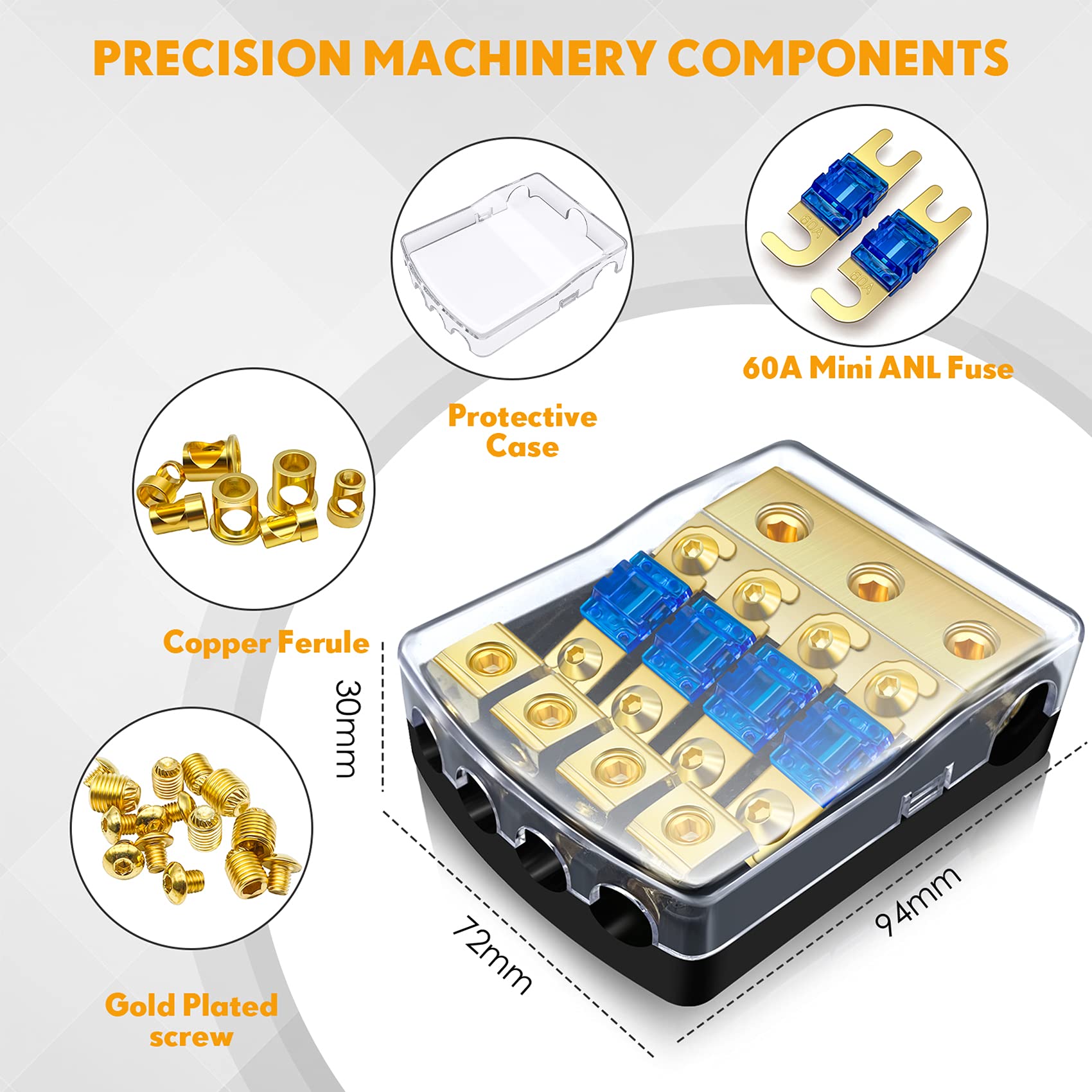 PRECISION MACHINERY COMPONENTS

60A

60A

60A Mini ANL Fuse

Protective Case

Copper Ferule

30mm

Gold Plated screw

72mm

94mm