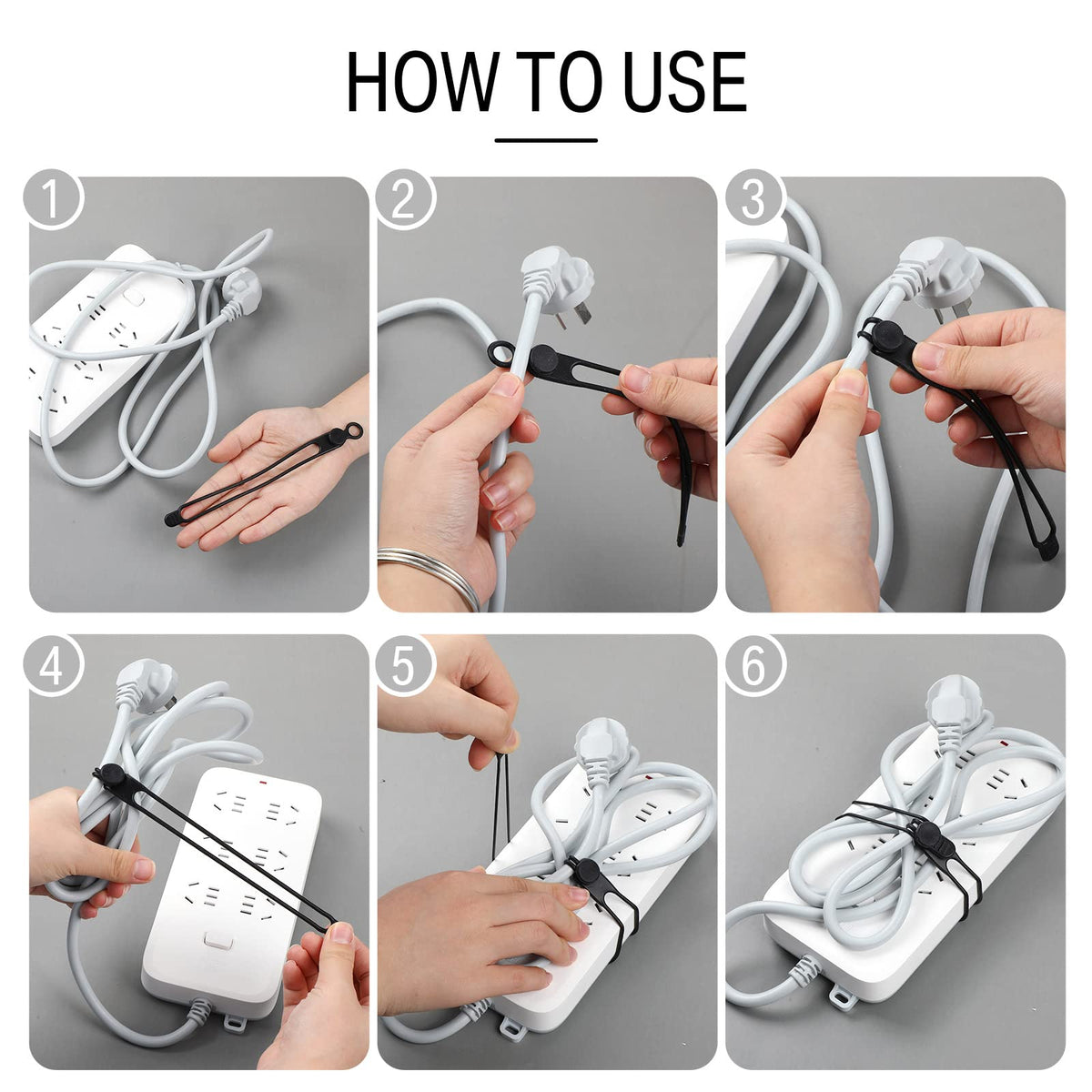 HOW TO USE

1

2

3

4

5

6