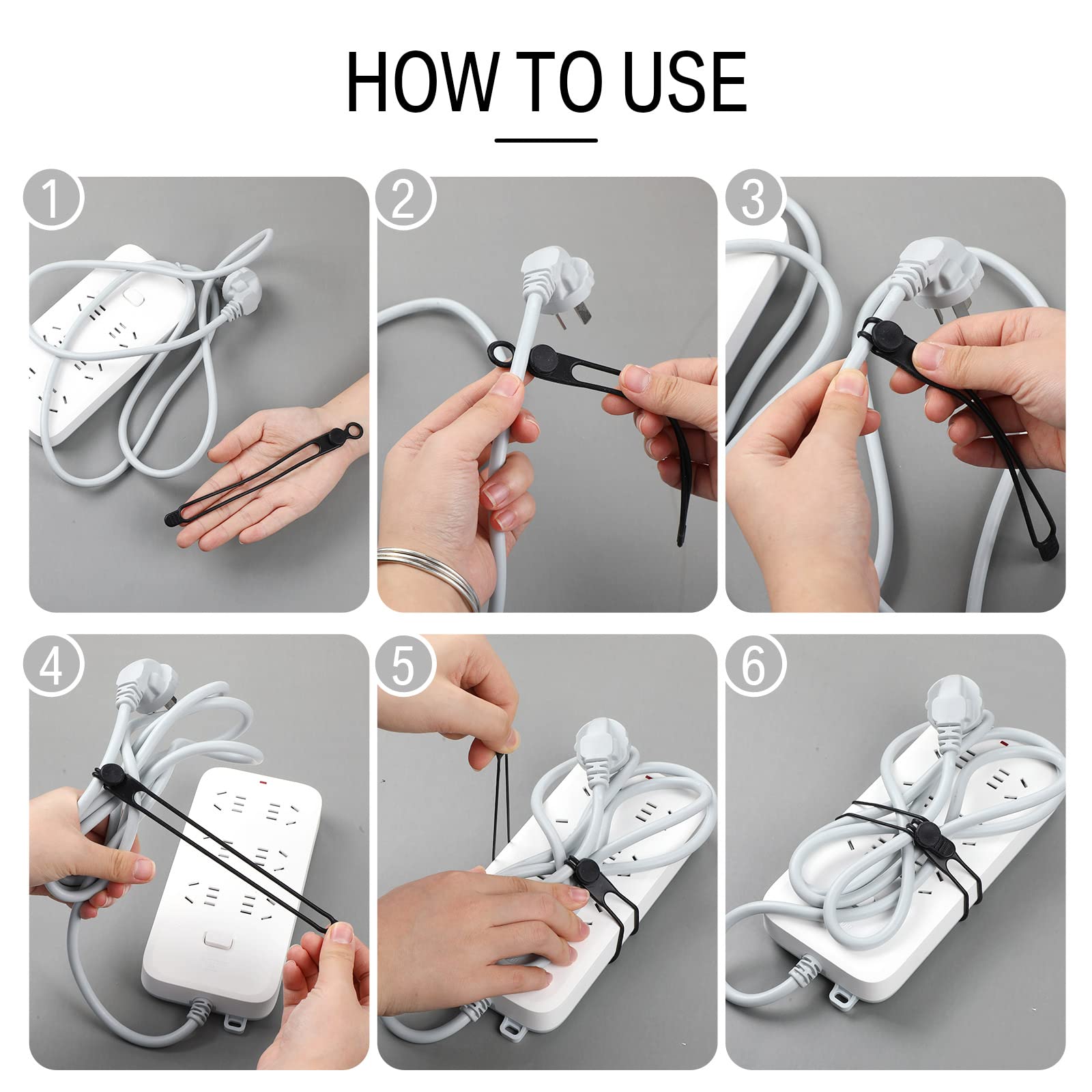 HOW TO USE

1

2

3

4

5

6