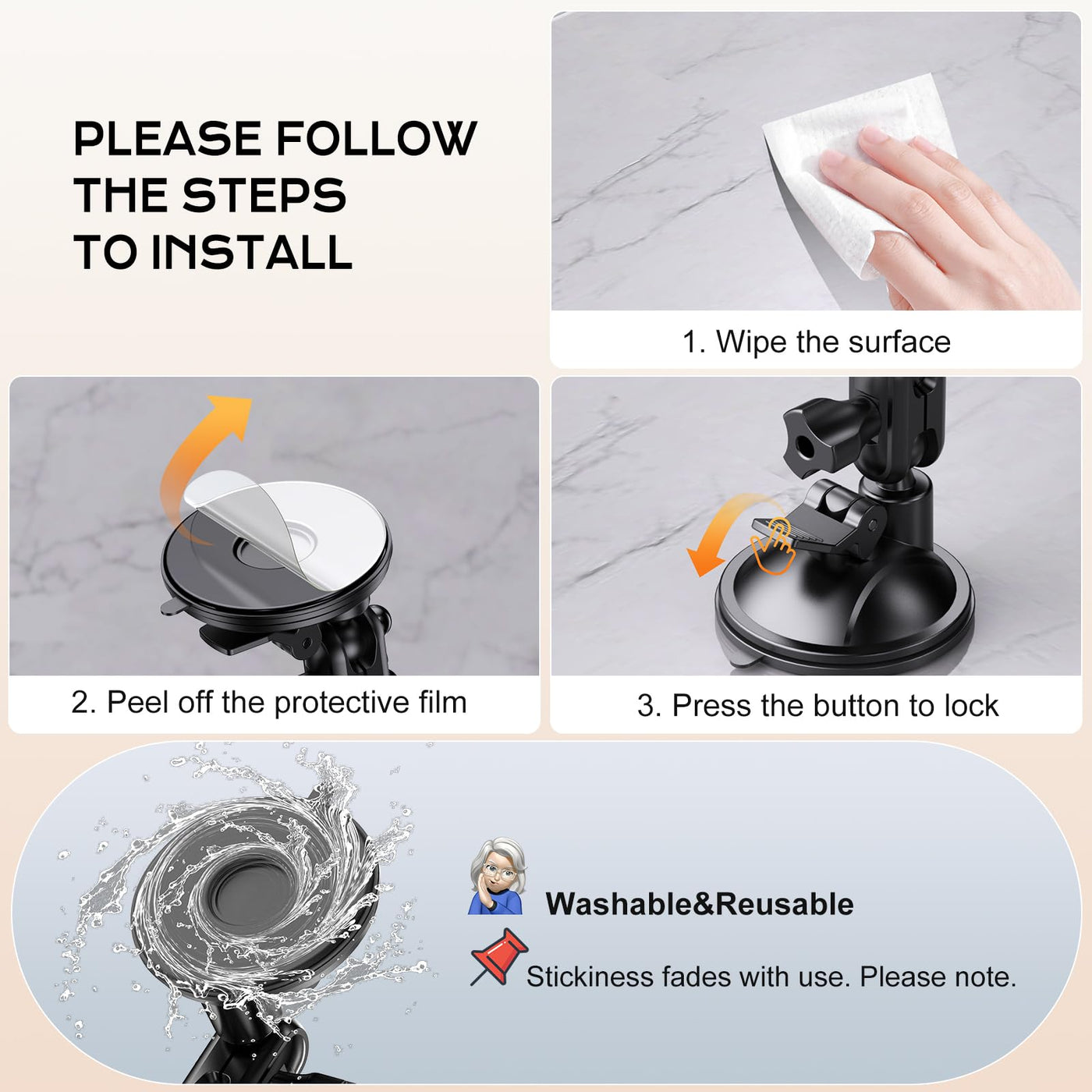 PLEASE FOLLOW THE STEPS TO INSTALL

1. Wipe the surface

2. Peel off the protective film

3. Press the button to lock

Washable&Reusable

Stickiness fades with use. Please note.