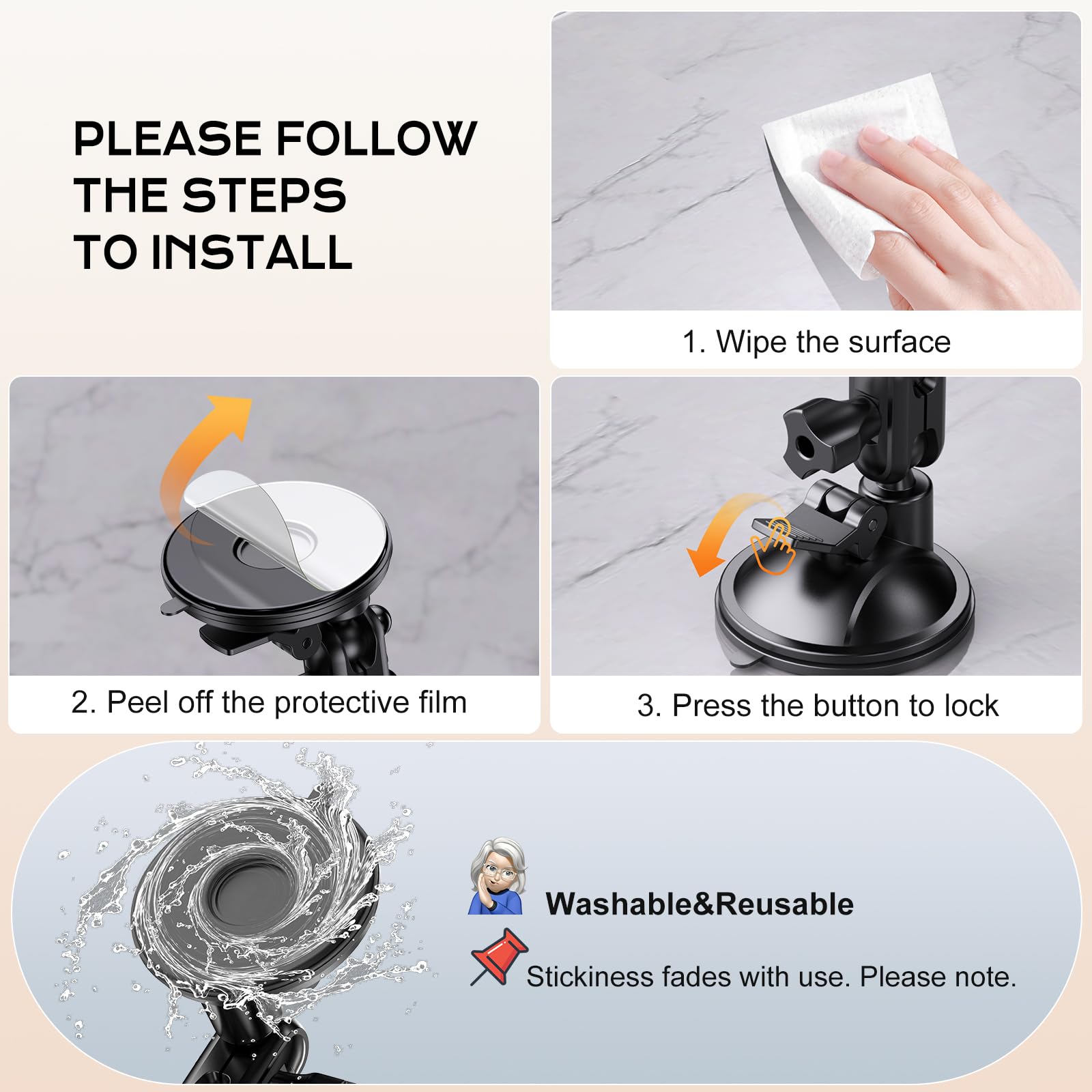 PLEASE FOLLOW THE STEPS TO INSTALL

1. Wipe the surface

2. Peel off the protective film

3. Press the button to lock

Washable&Reusable

Stickiness fades with use. Please note.