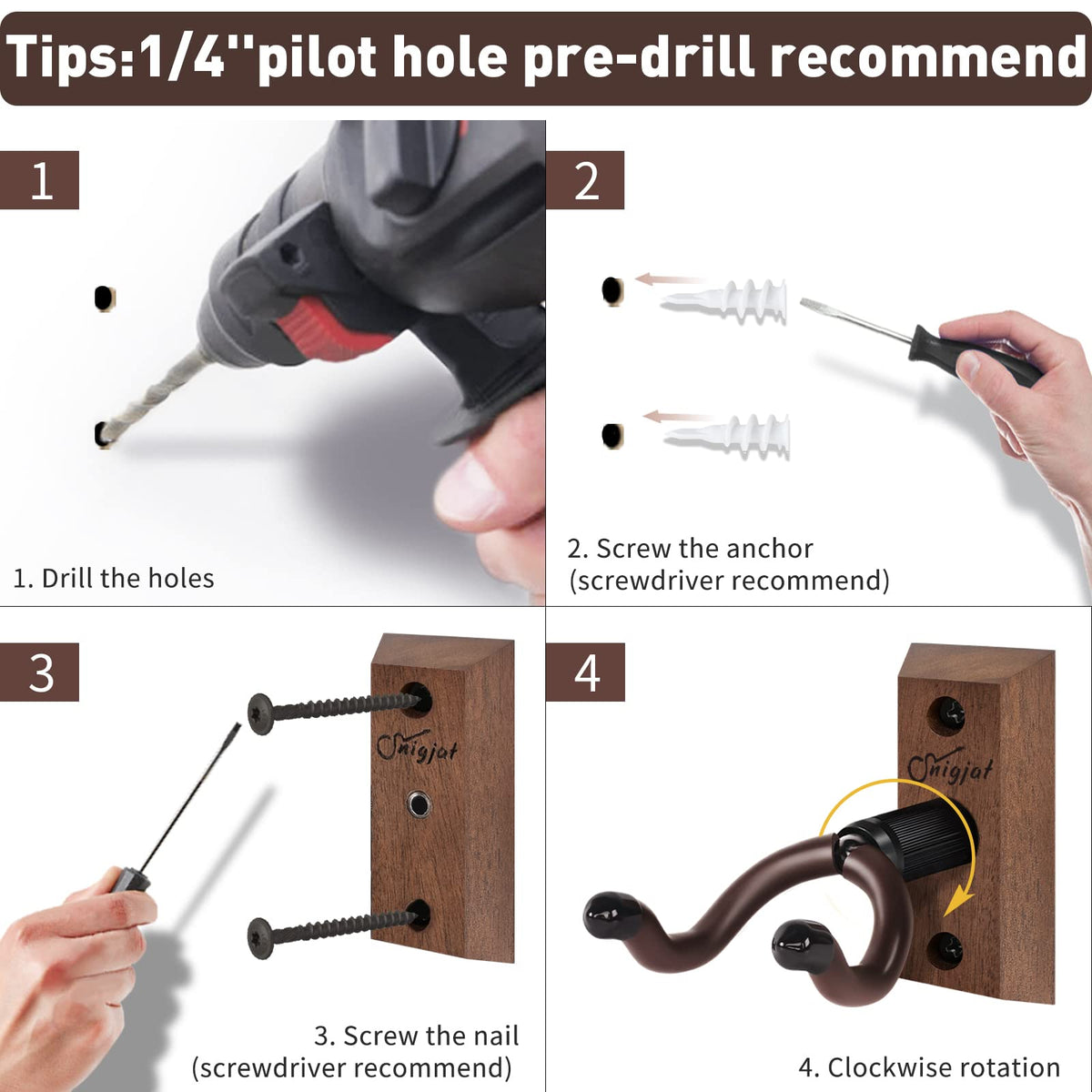 Tips:1/4''pilot hole pre-drill recommend

1

1. Drill the holes

2

2. Screw the anchor (screwdriver recommend)

3

Snigjat

3. Screw the nail (screwdriver recommend)

4

Snigjat

4. Clockwise rotation