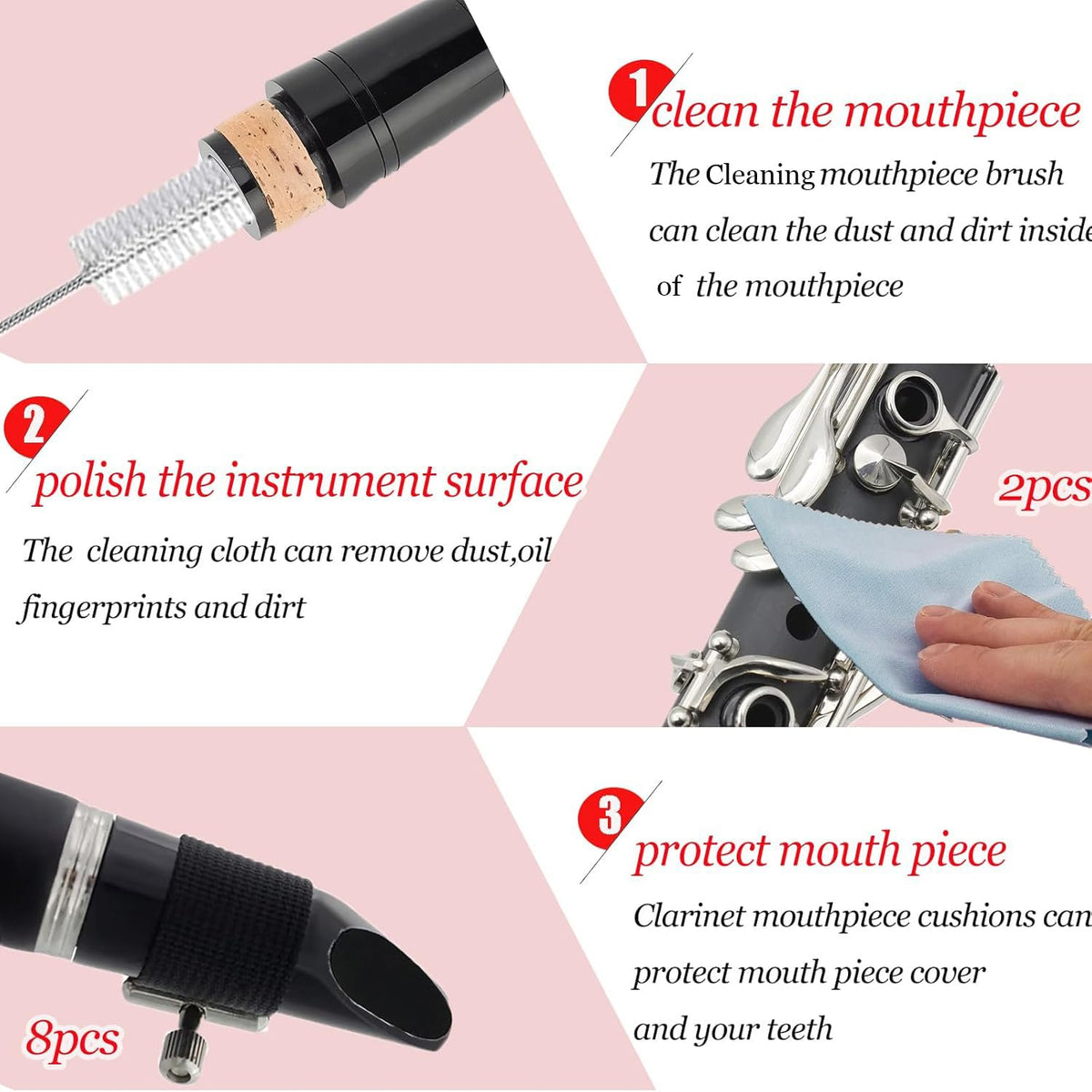 1 clean the mouthpiece

The Cleaning mouthpiece brush can clean the dust and dirt inside of the mouthpiece

2 polish the instrument surface

The cleaning cloth can remove dust,oil fingerprints and dirt

2pcs

3 protect mouth piece

Clarinet mouthpiece cushions can protect mouth piece cover and your teeth

8pcs