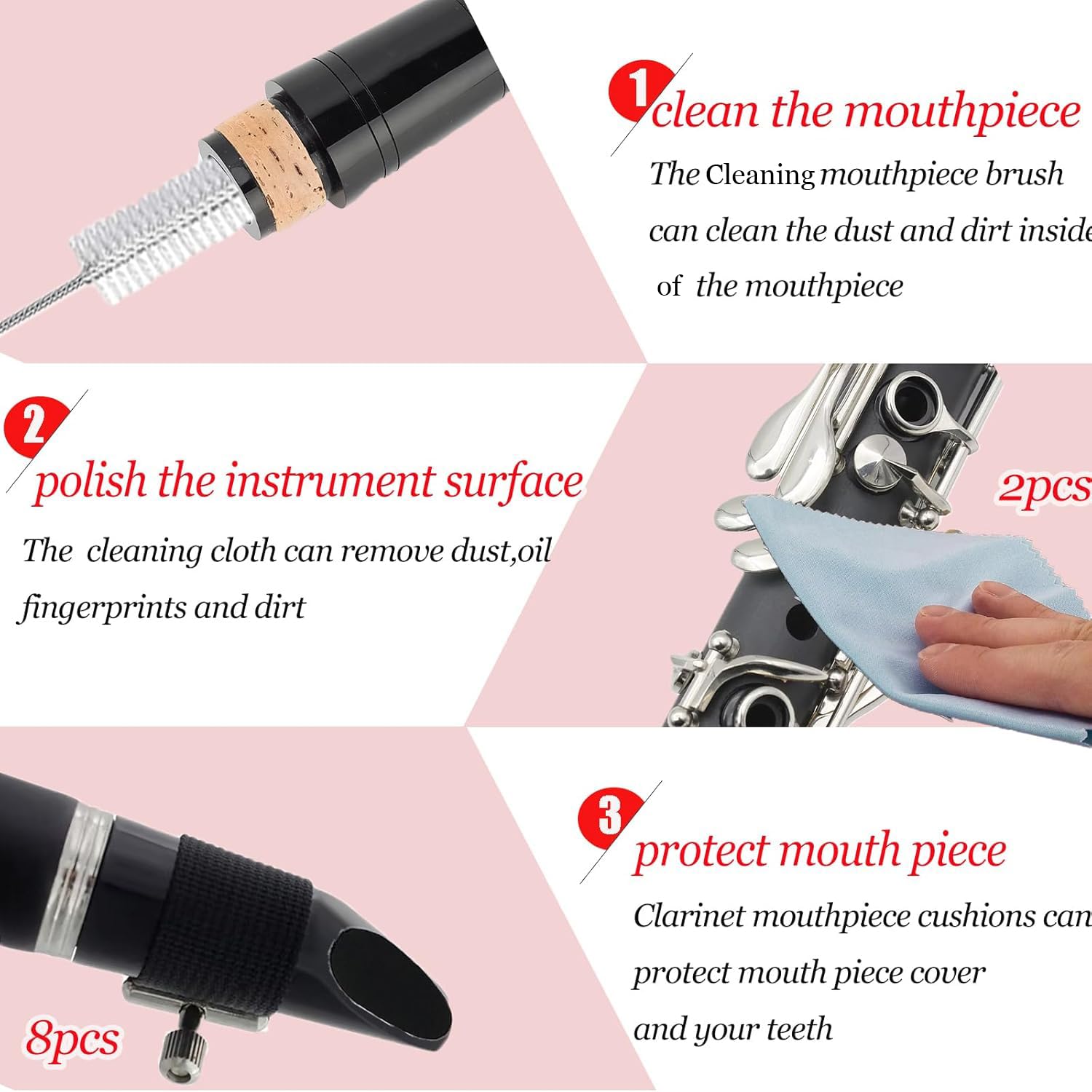 1 clean the mouthpiece

The Cleaning mouthpiece brush can clean the dust and dirt inside of the mouthpiece

2 polish the instrument surface

The cleaning cloth can remove dust,oil fingerprints and dirt

2pcs

3 protect mouth piece

Clarinet mouthpiece cushions can protect mouth piece cover and your teeth

8pcs