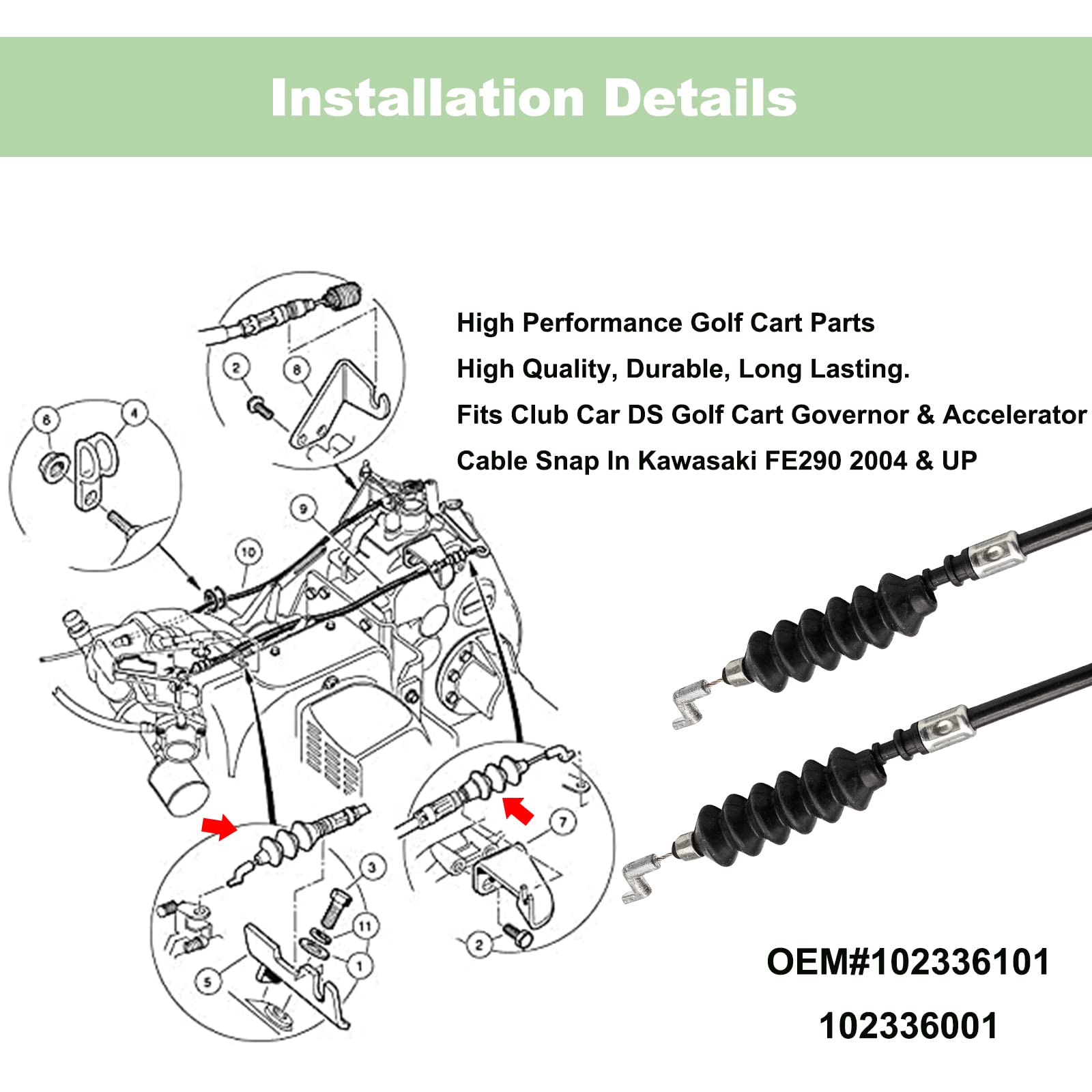 Installation Details

High Performance Golf Cart Parts

High Quality, Durable, Long Lasting.

Fits Club Car DS Golf Cart Governor & Accelerator

Cable Snap In Kawasaki FE290 2004 & UP

2
8
6
4
9
10
3
11
1
5
7
2

OEM#102336101

102336001