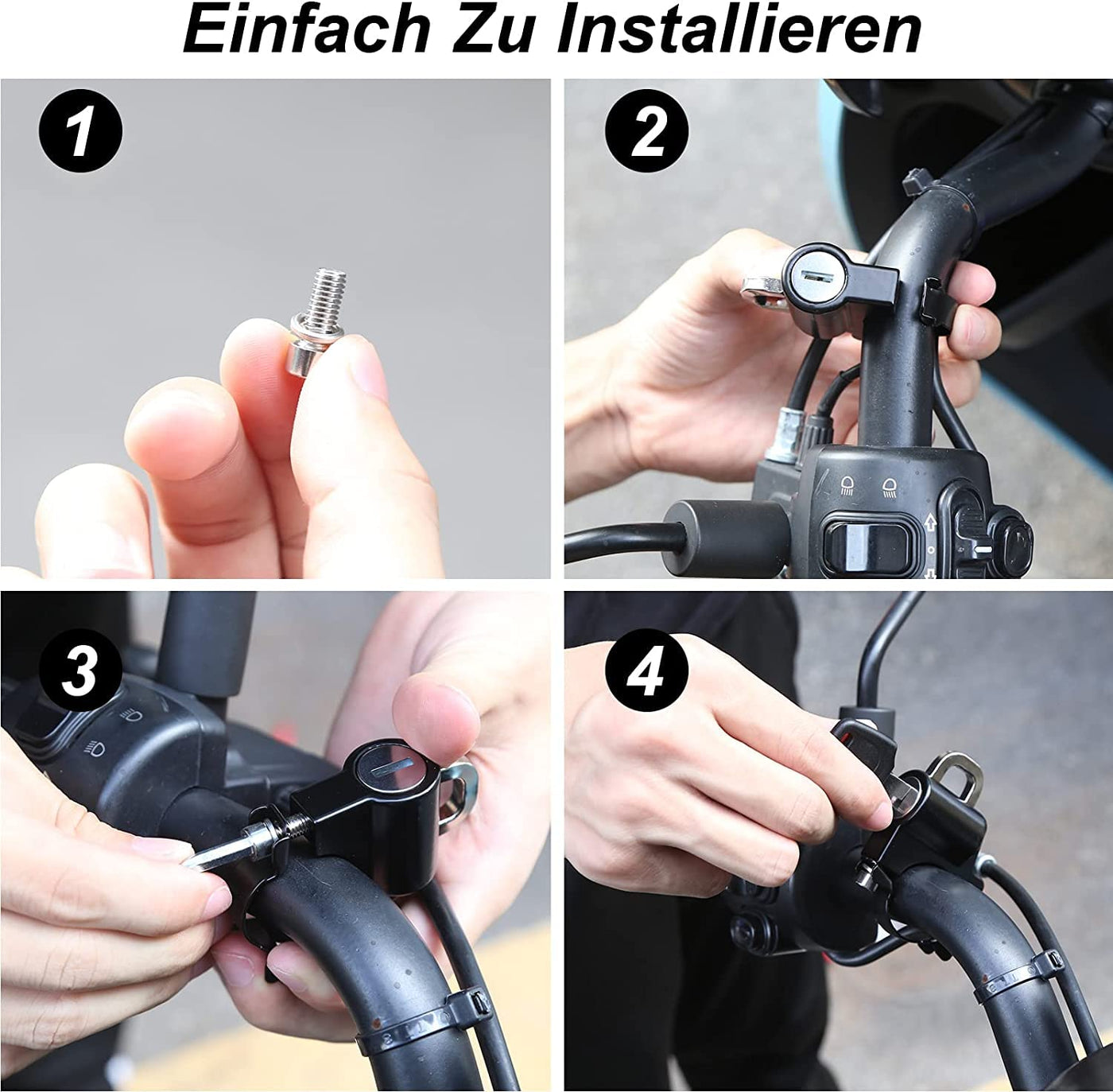 Einfach Zu Installieren

1

2

3

4