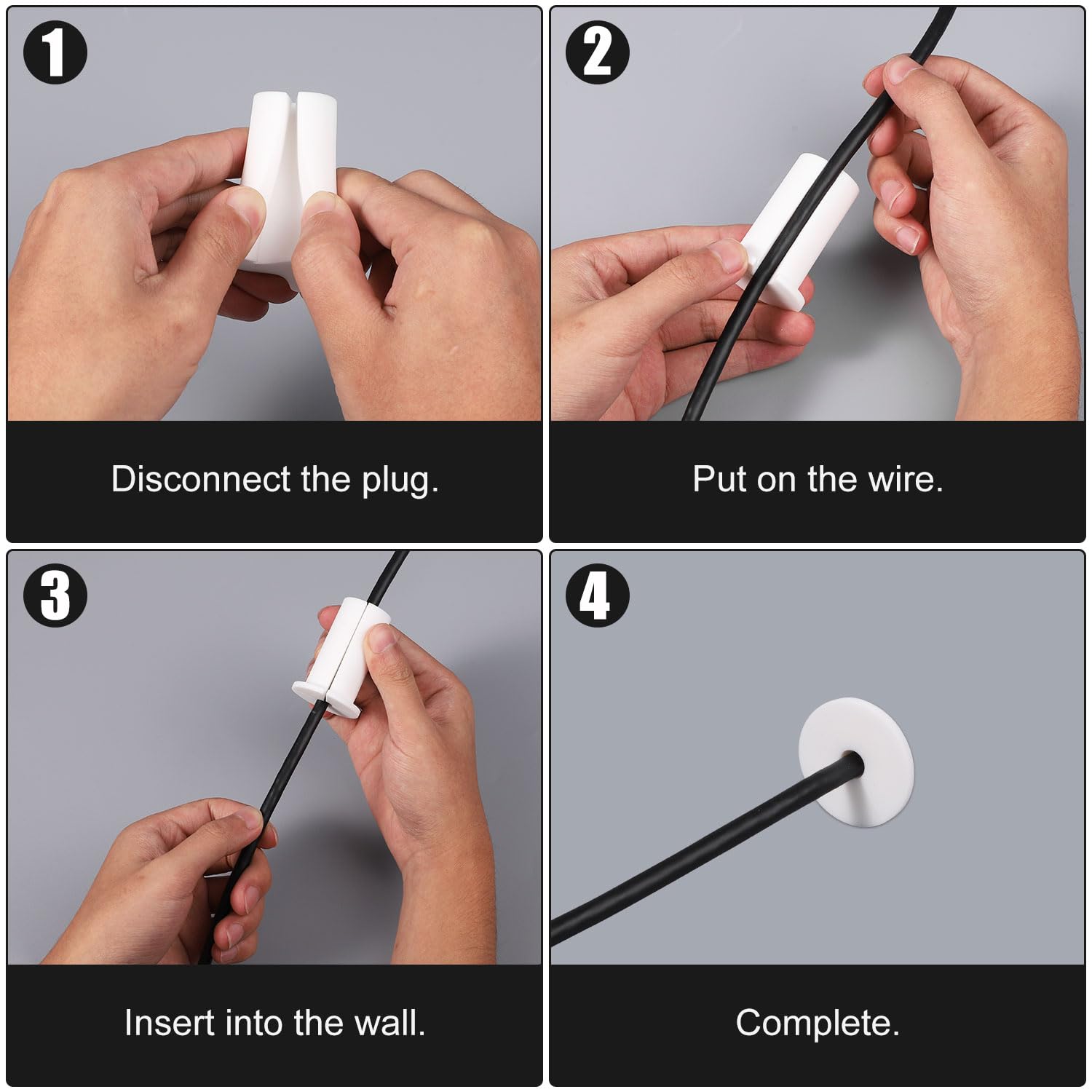 1

Disconnect the plug.

2

Put on the wire.

3

Insert into the wall.

4

Complete.