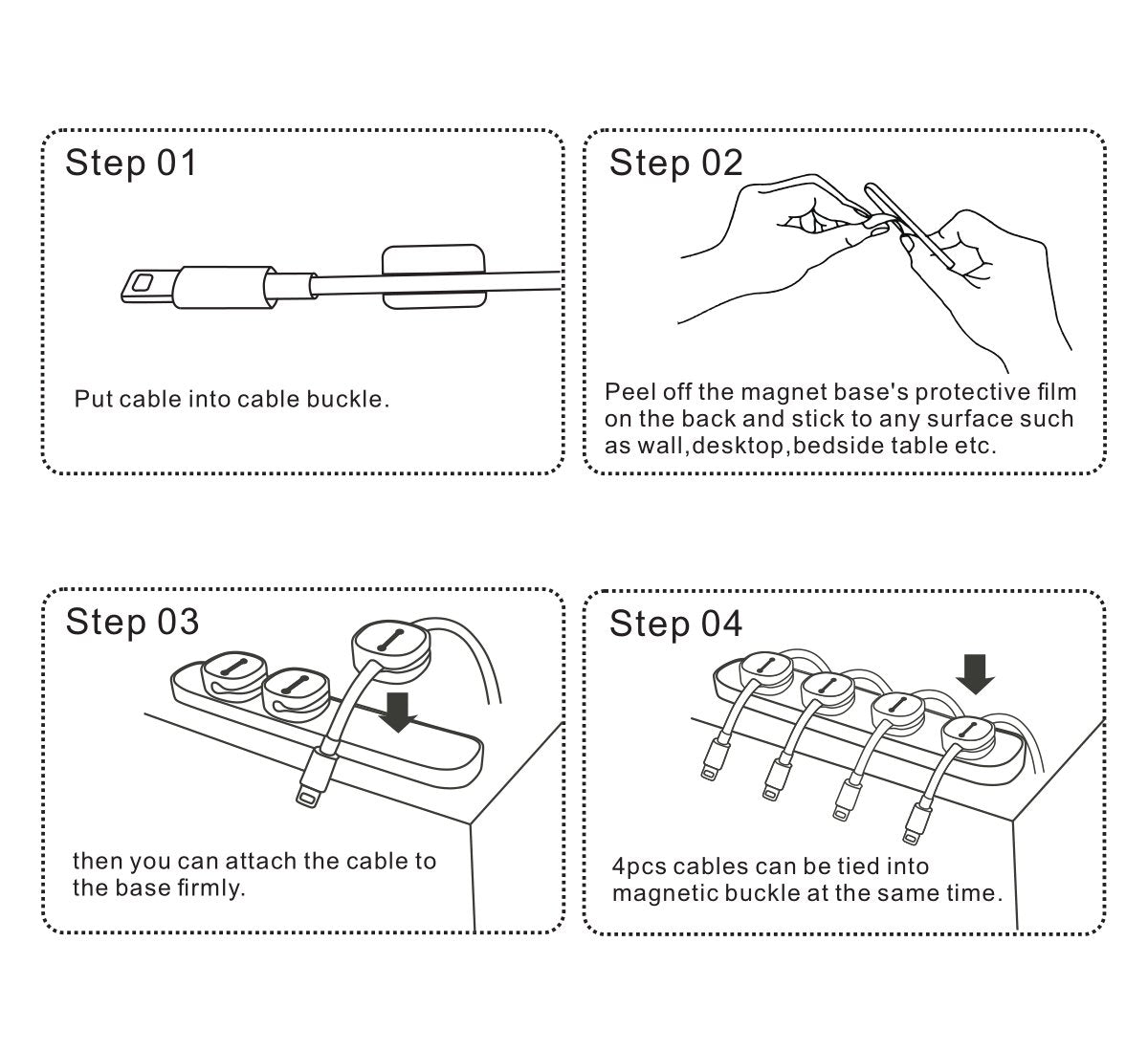 Step 01

Put cable into cable buckle.

Step 02

Peel off the magnet base's protective film on the back and stick to any surface such as wall,desktop,bedside table etc.

Step 03

then you can attach the cable to the base firmly.

Step 04

4pcs cables can be tied into magnetic buckle at the same time.