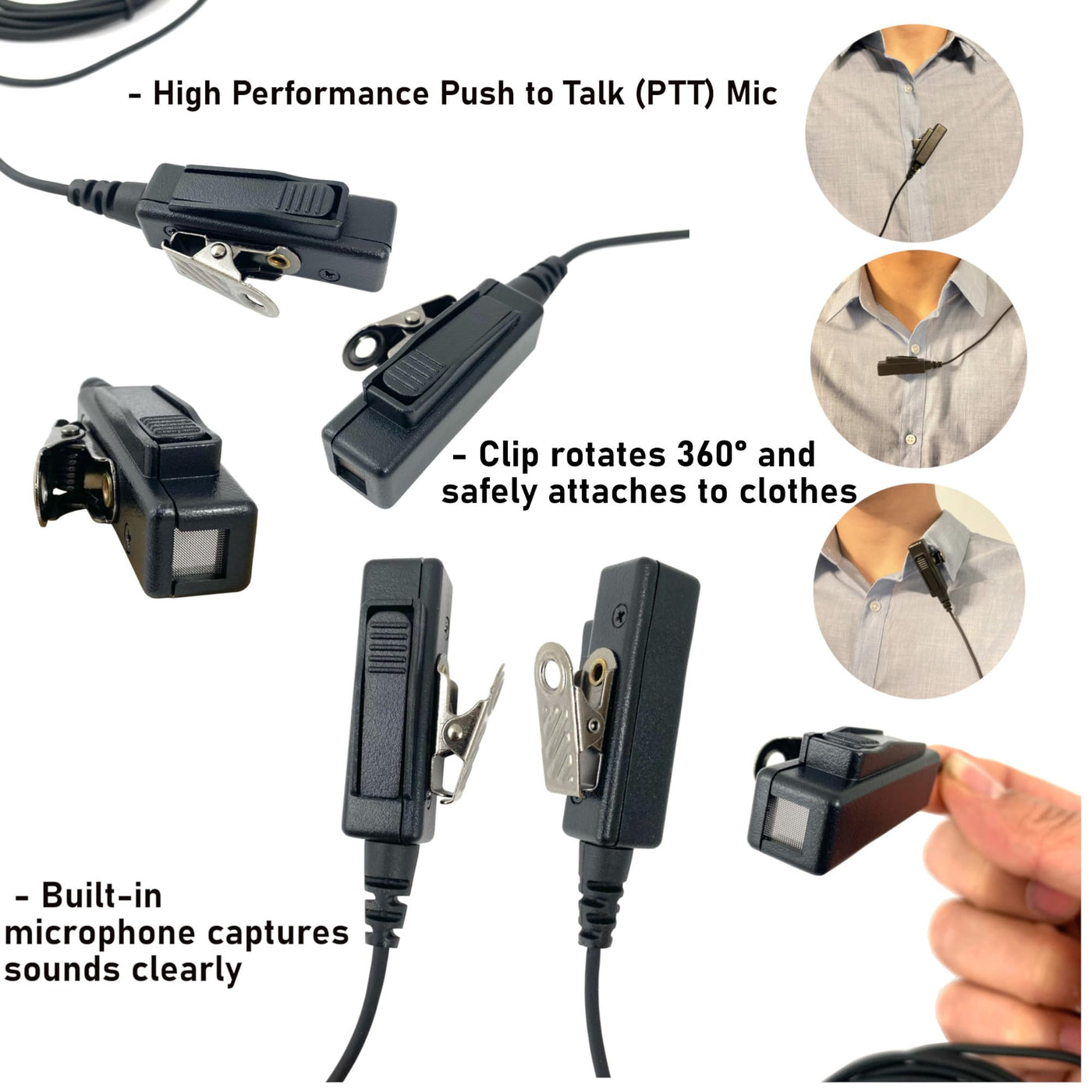 - High Performance Push to Talk (PTT) Mic

- Clip rotates 360° and safely attaches to clothes

- Built-in microphone captures sounds clearly