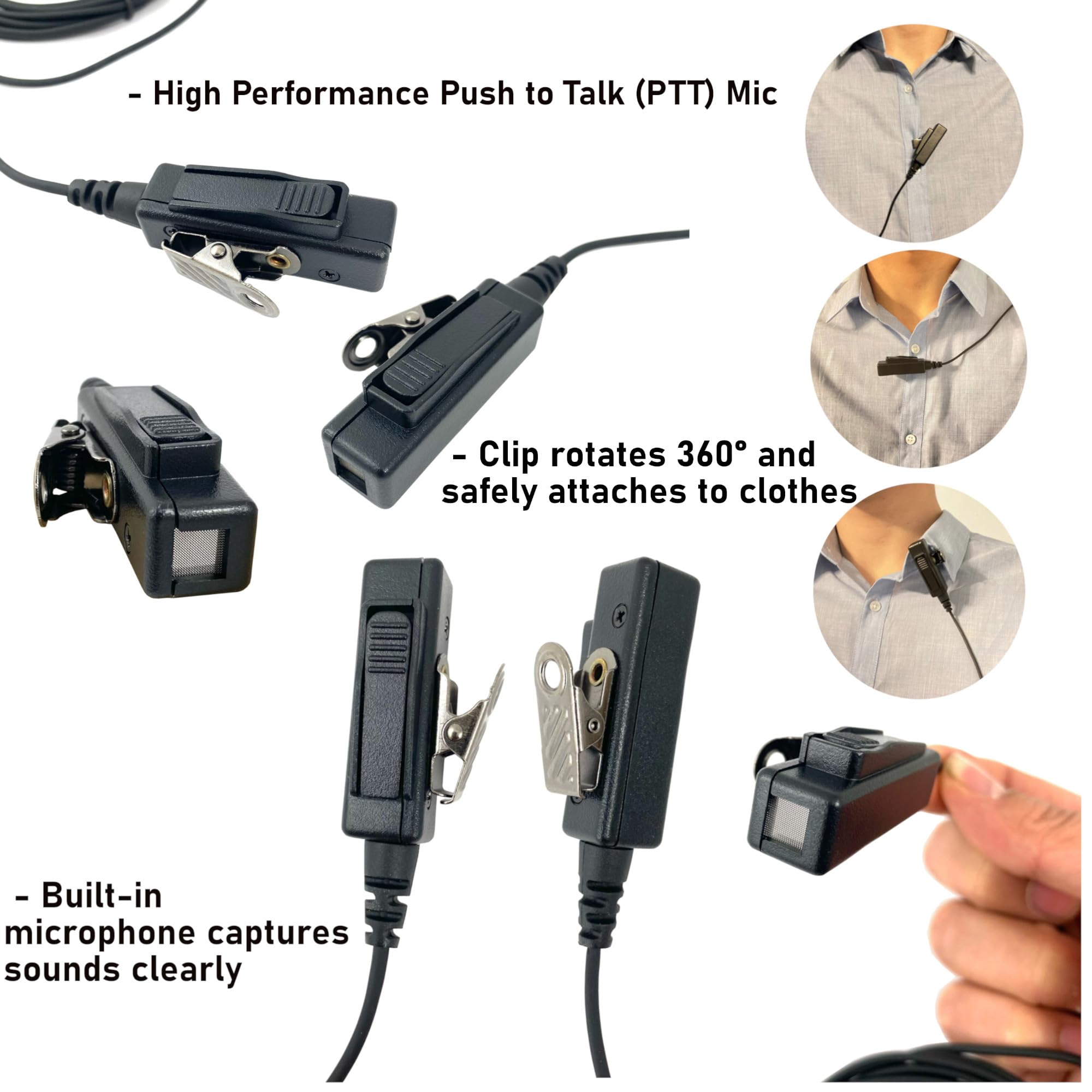 - High Performance Push to Talk (PTT) Mic

- Clip rotates 360° and safely attaches to clothes

- Built-in microphone captures sounds clearly