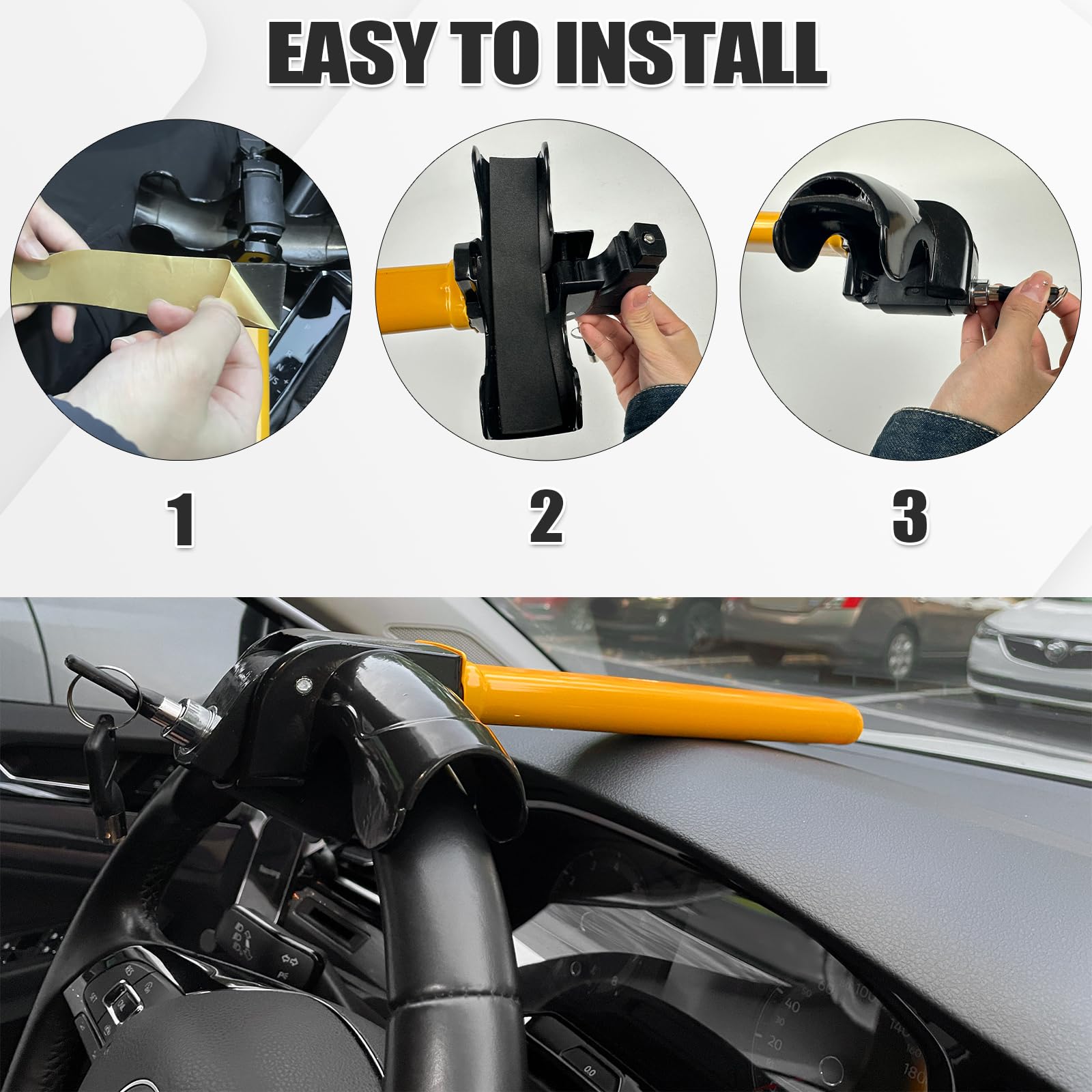 EASY TO INSTALL

1

2

3