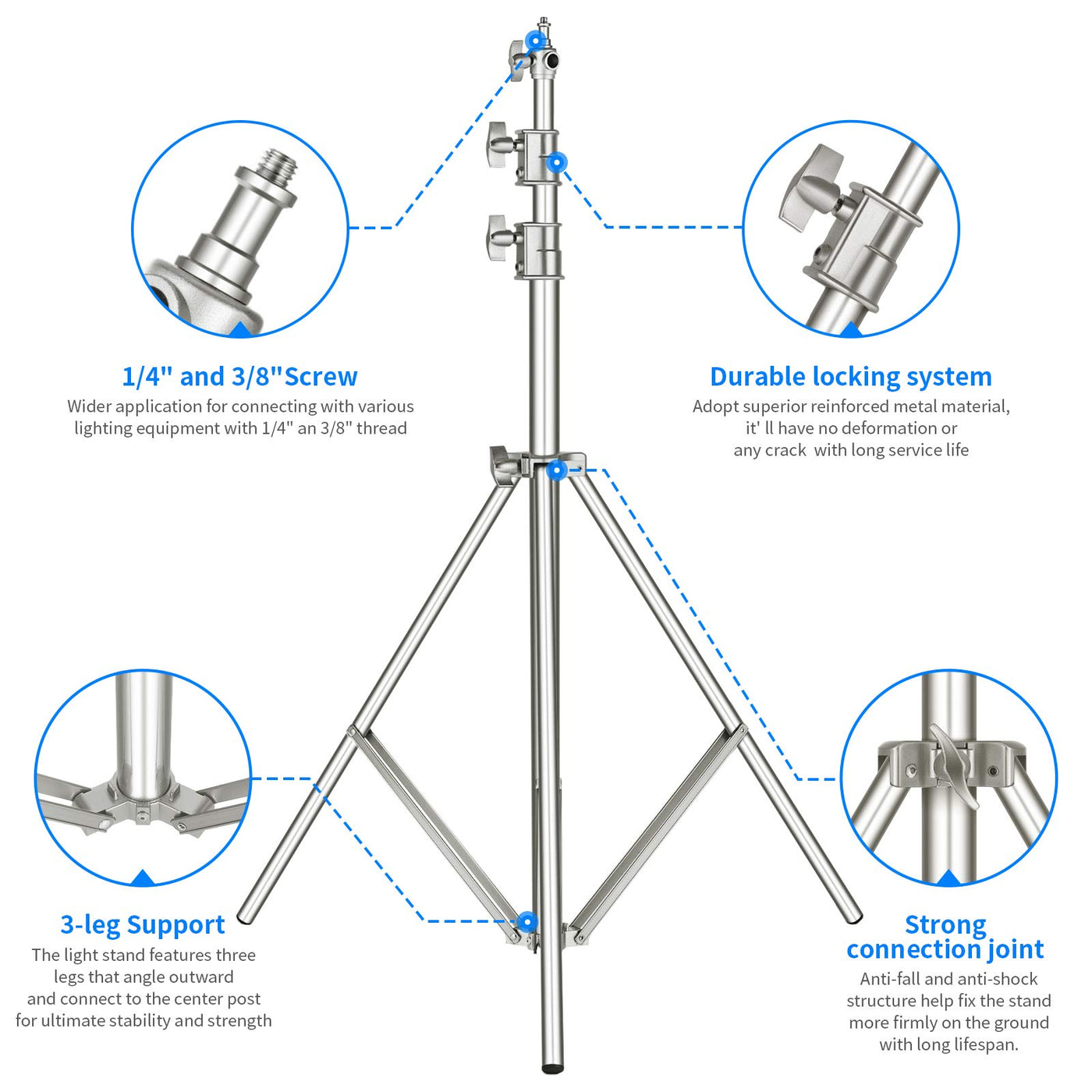 1/4" and 3/8"Screw

Wider application for connecting with various lighting equipment with 1/4" an 3/8" thread

Durable locking system

Adopt superior reinforced metal material, it' ll have no deformation or any crack with long service life

3-leg Support

The light stand features three legs that angle outward and connect to the center post for ultimate stability and strength

Strong connection joint

Anti-fall and anti-shock structure help fix the stand more firmly on the ground with long lifespan.