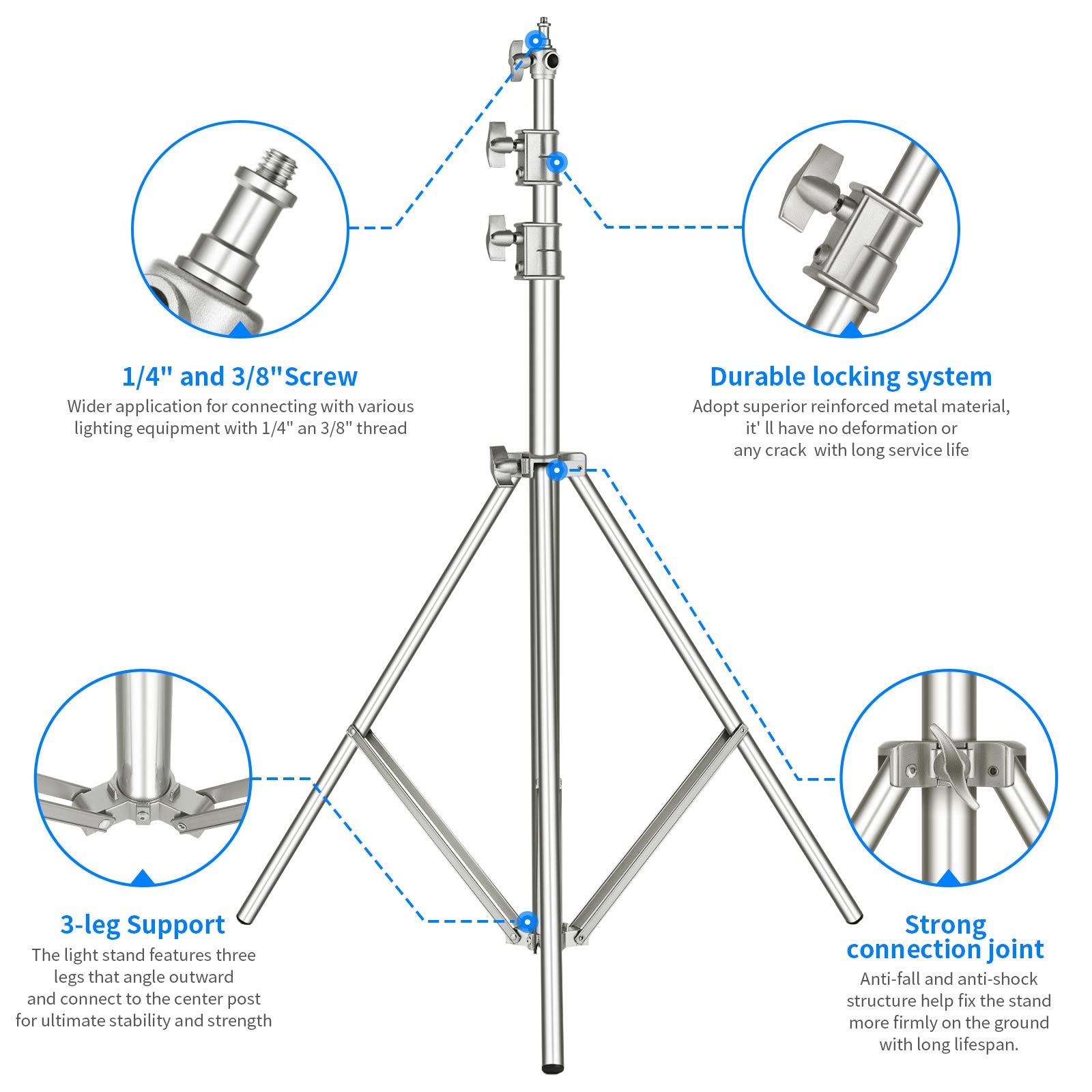 1/4" and 3/8"Screw

Wider application for connecting with various lighting equipment with 1/4" an 3/8" thread

Durable locking system

Adopt superior reinforced metal material, it' ll have no deformation or any crack with long service life

3-leg Support

The light stand features three legs that angle outward and connect to the center post for ultimate stability and strength

Strong connection joint

Anti-fall and anti-shock structure help fix the stand more firmly on the ground with long lifespan.