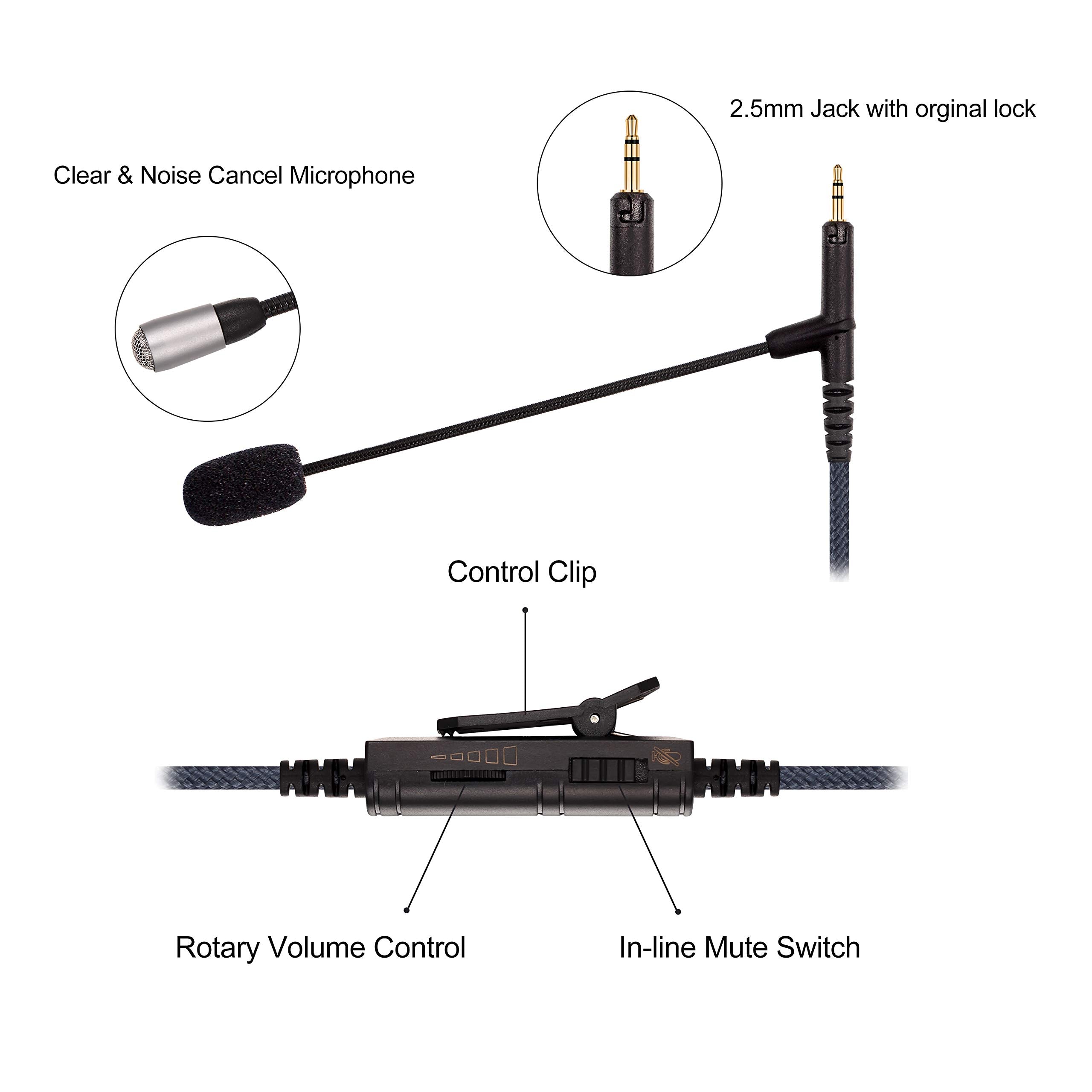 2.5mm Jack with orginal lock

Clear & Noise Cancel Microphone

Control Clip

Rotary Volume Control

In-line Mute Switch