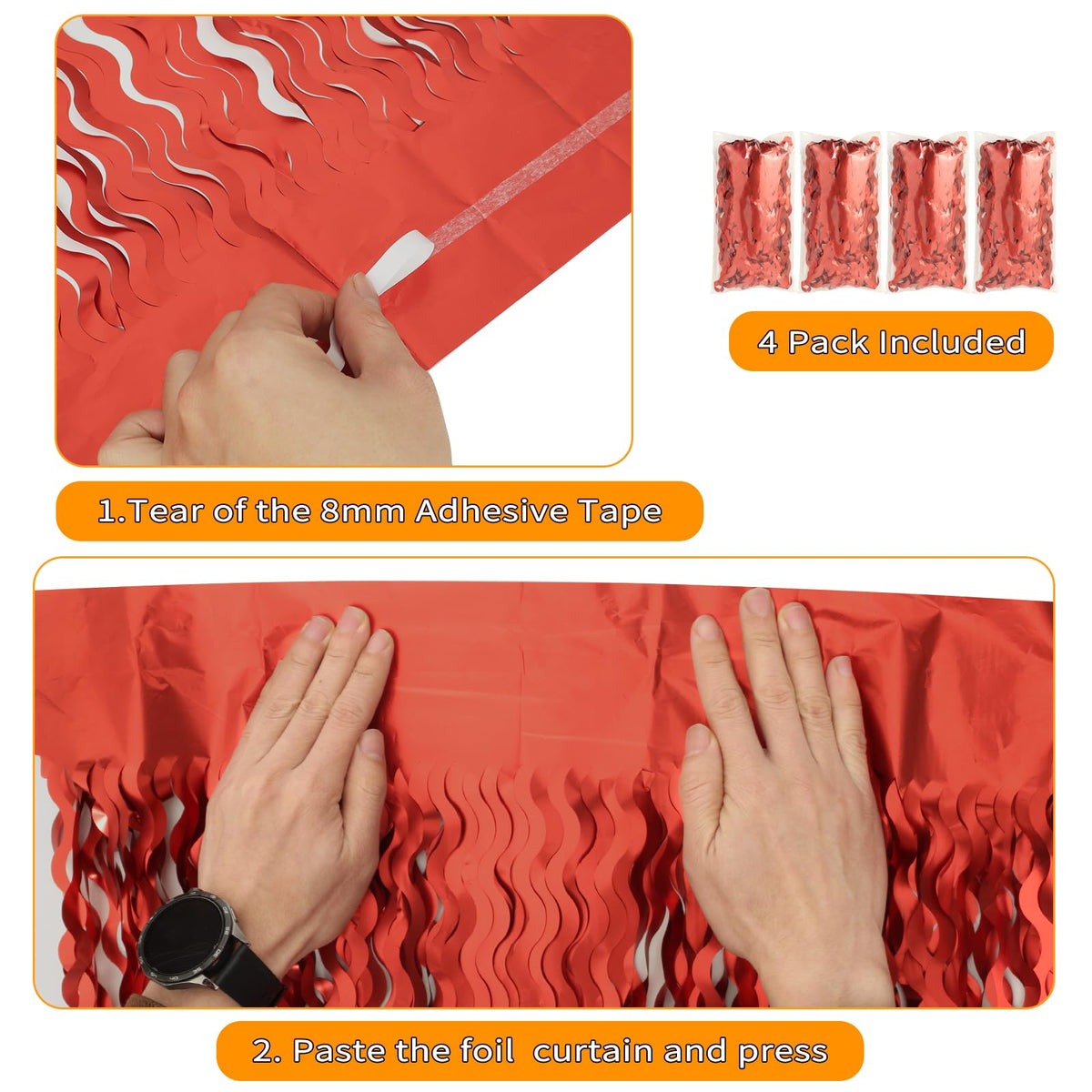 4 Pack Included

1.Tear of the 8mm Adhesive Tape

2. Paste the foil curtain and press