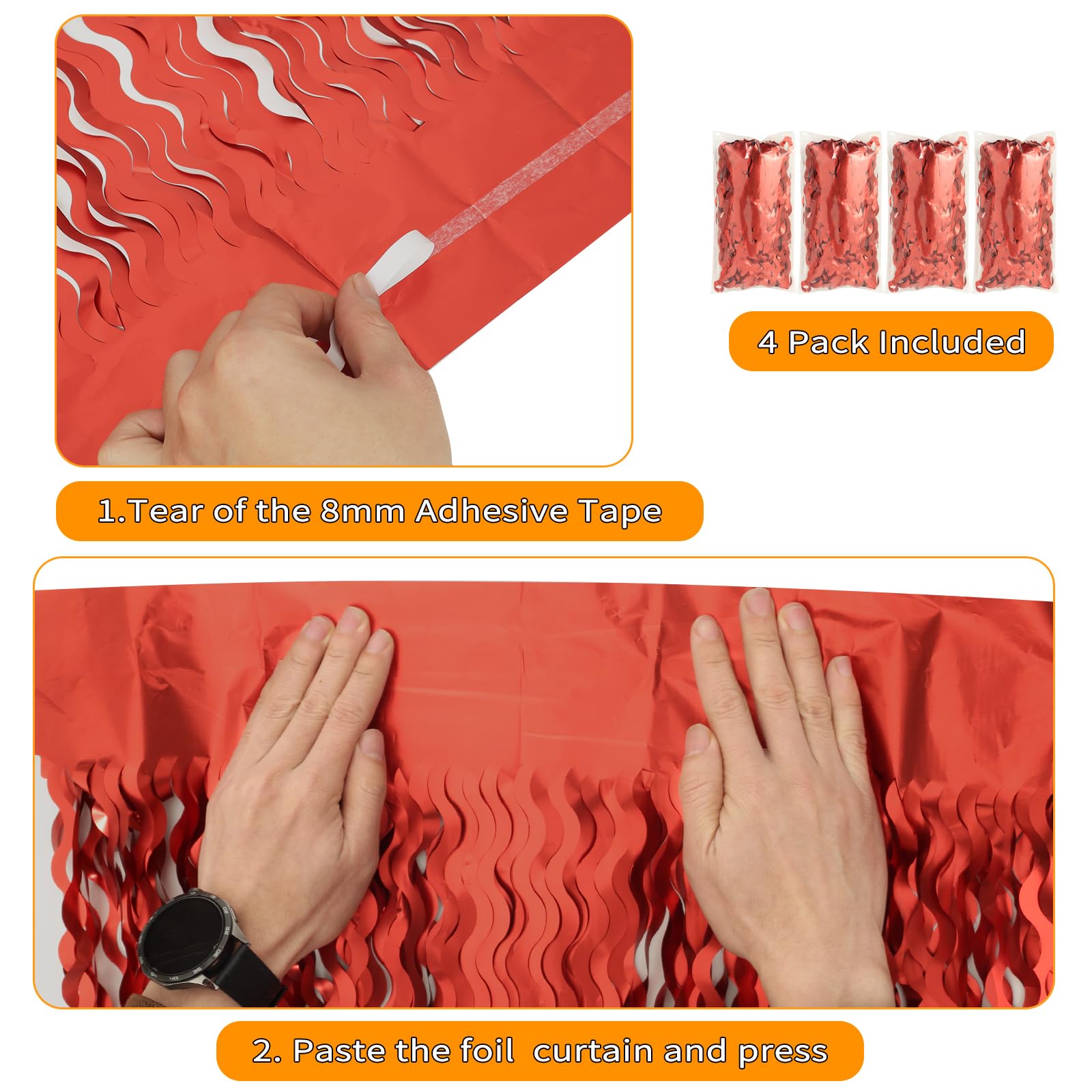 4 Pack Included

1.Tear of the 8mm Adhesive Tape

2. Paste the foil curtain and press