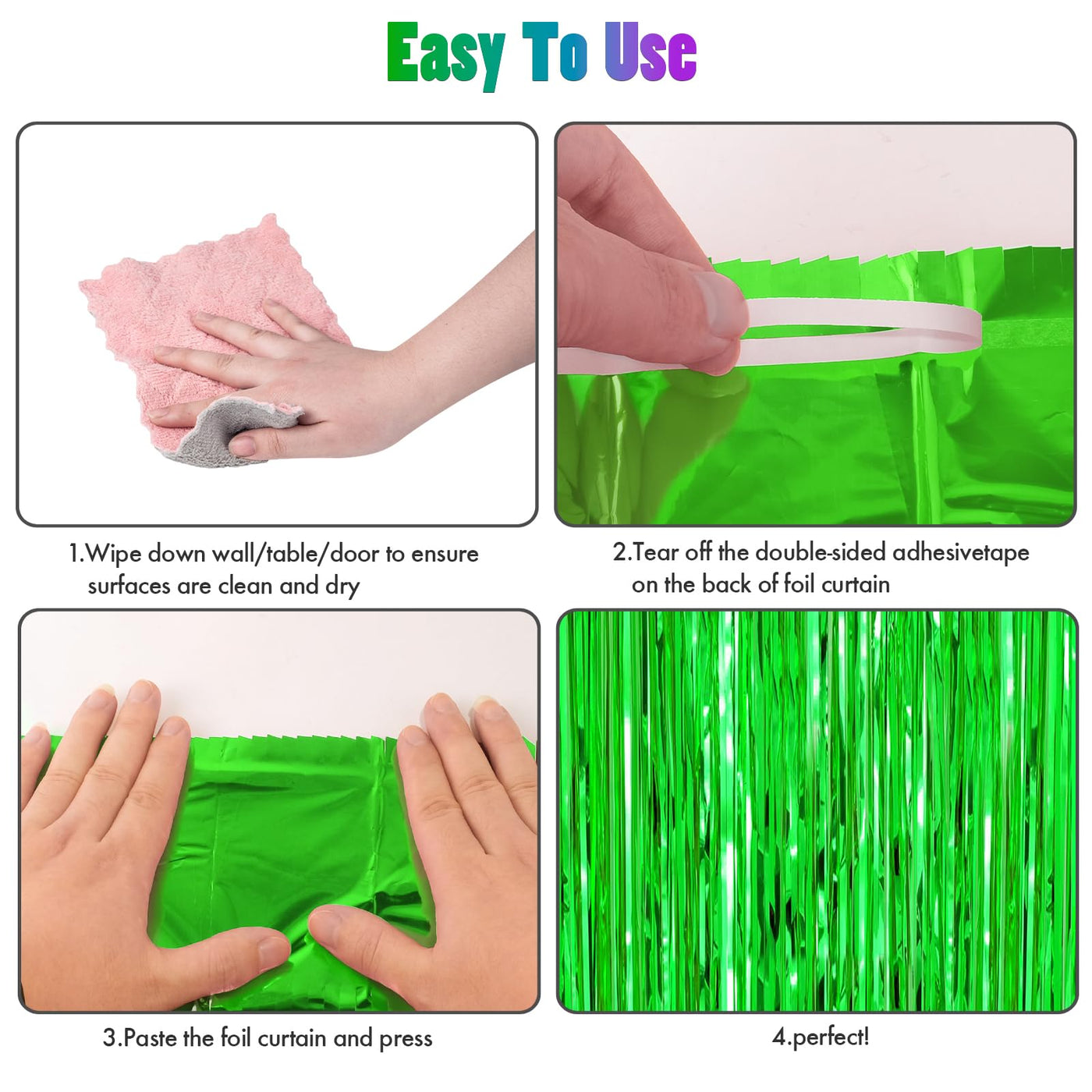 Easy To Use

1.Wipe down wall/table/door to ensure surfaces are clean and dry

2.Tear off the double-sided adhesivetape on the back of foil curtain

3.Paste the foil curtain and press

4.perfect!