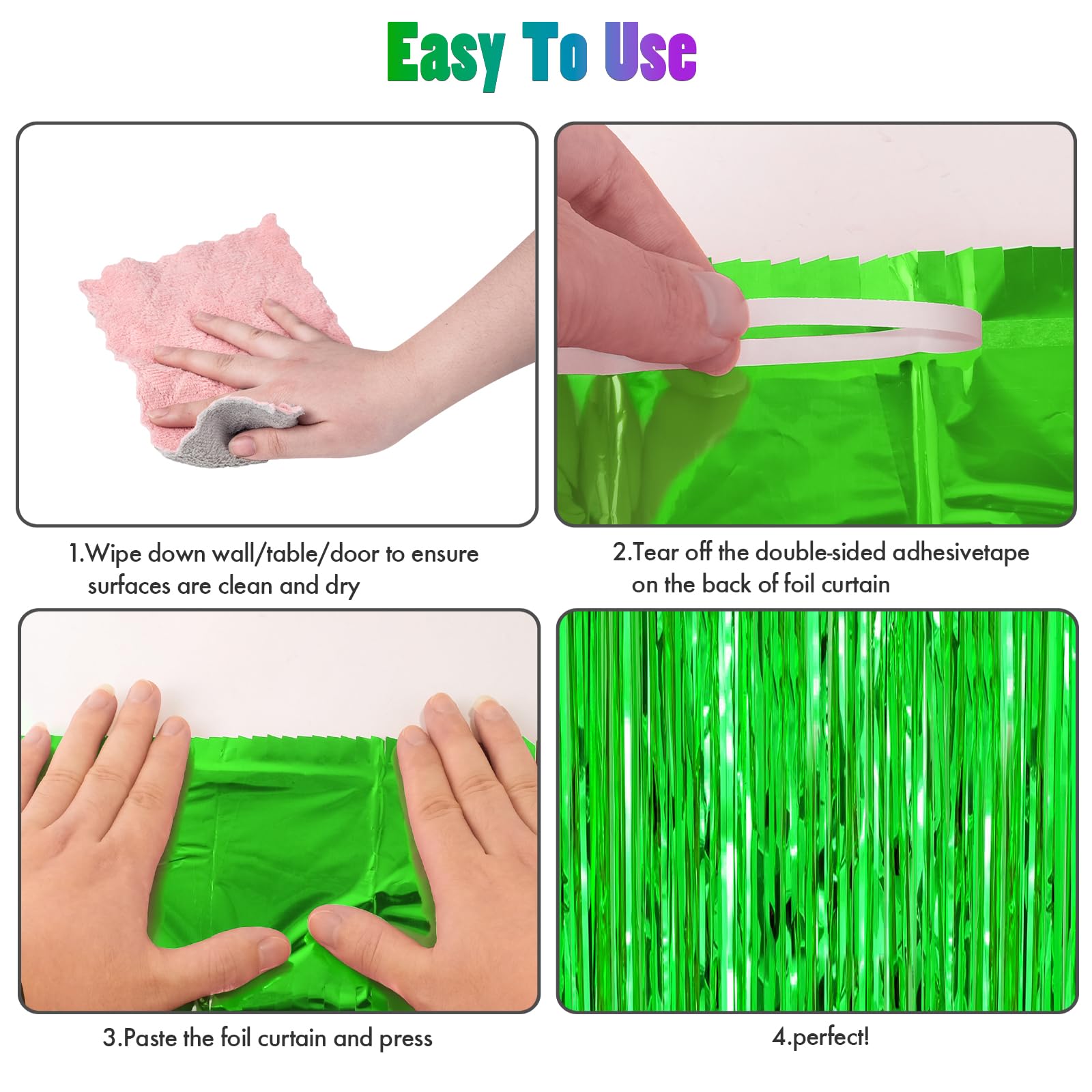 Easy To Use

1.Wipe down wall/table/door to ensure surfaces are clean and dry

2.Tear off the double-sided adhesivetape on the back of foil curtain

3.Paste the foil curtain and press

4.perfect!