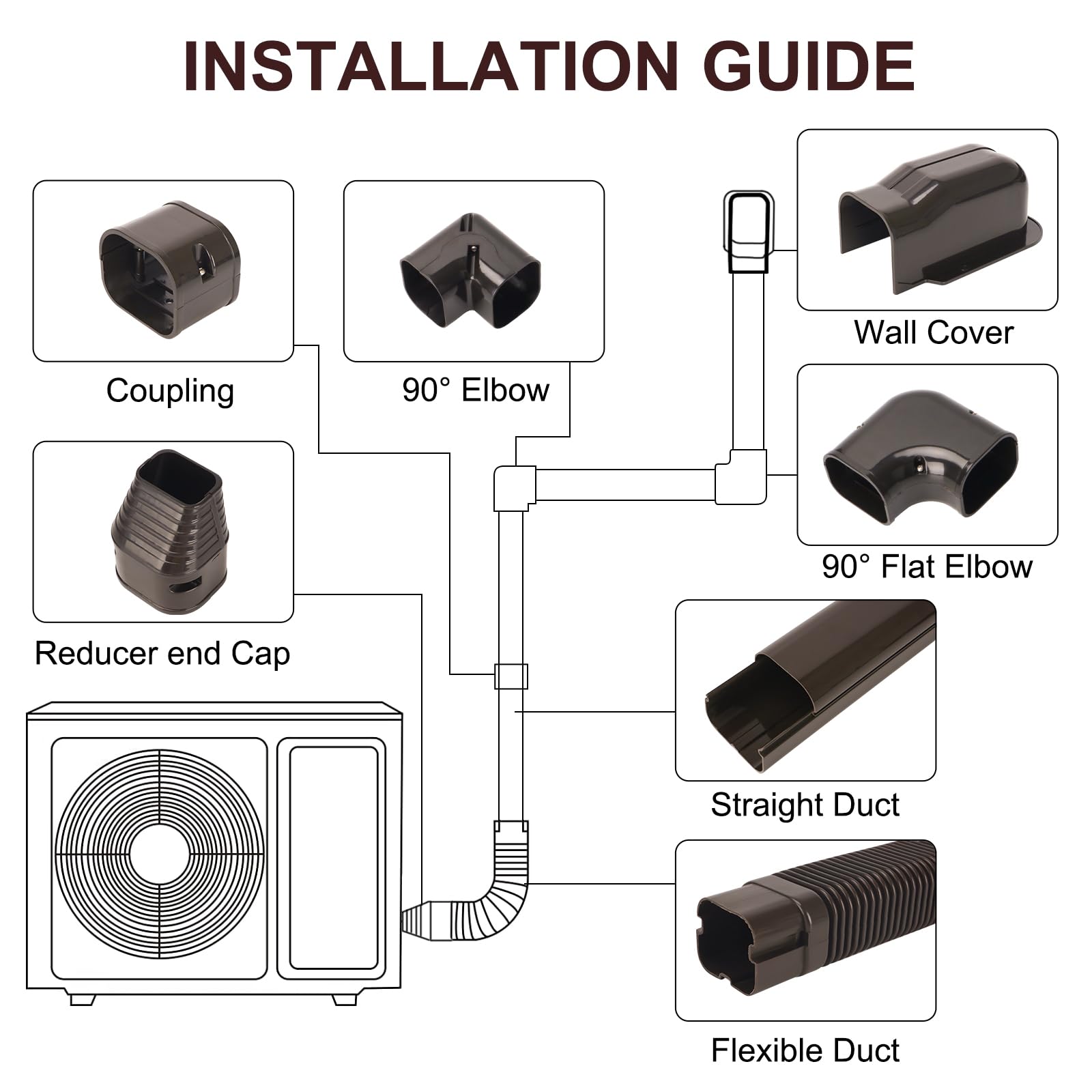 INSTALLATION GUIDE

Coupling

90° Elbow

Wall Cover

90° Flat Elbow

Reducer end Cap

Straight Duct

Flexible Duct