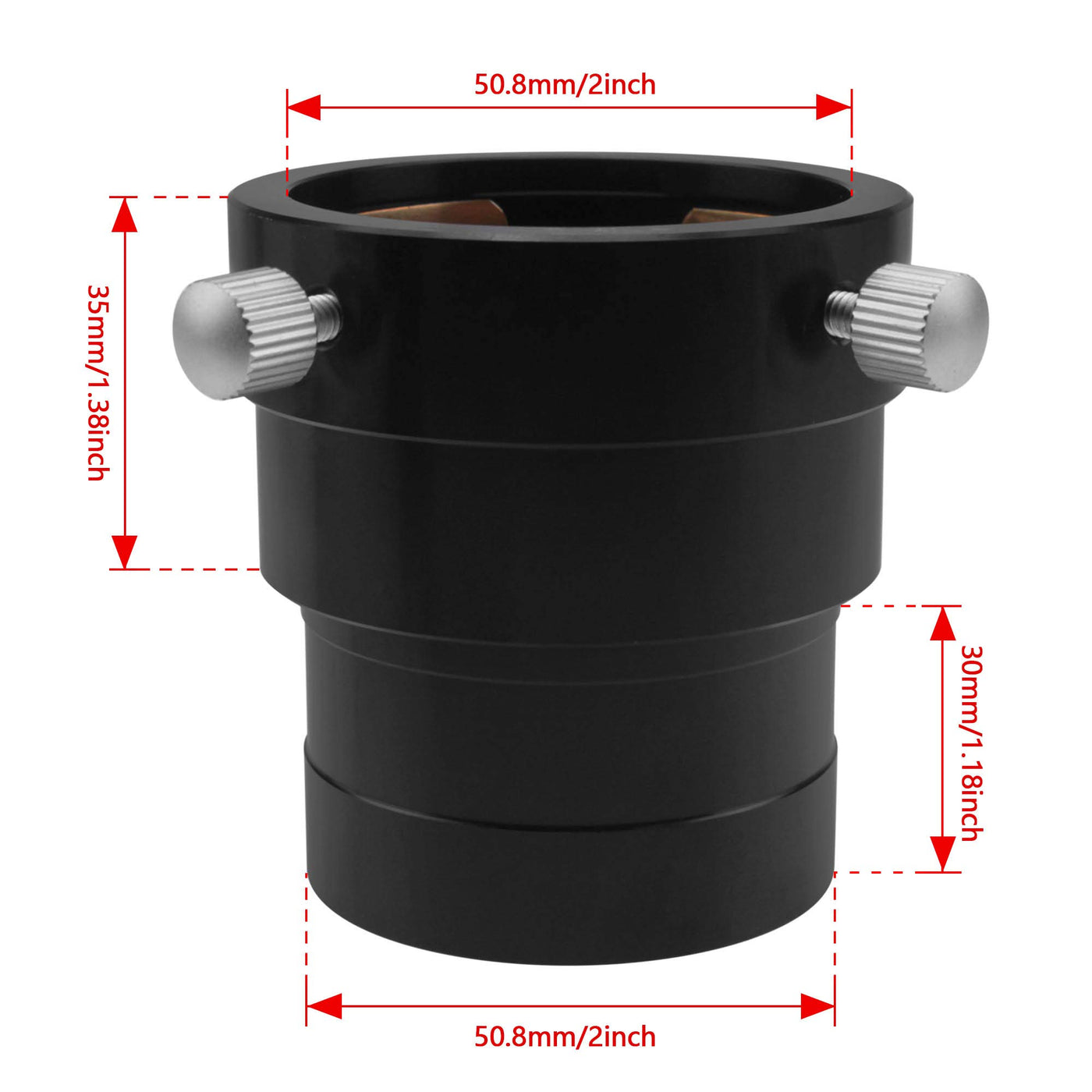 50.8mm/2inch

35mm/1.38inch

30mm/1.18inch

50.8mm/2inch