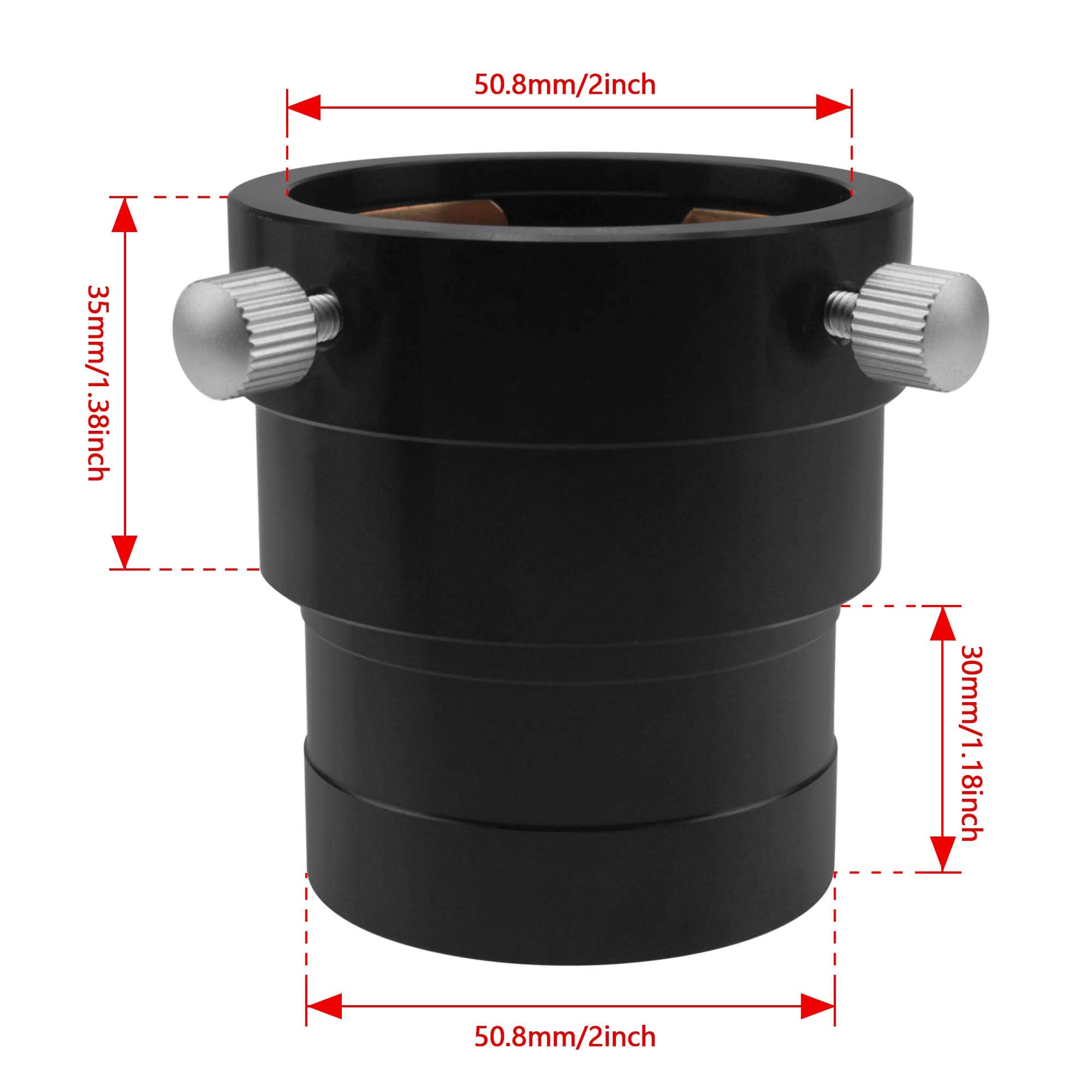 50.8mm/2inch

35mm/1.38inch

30mm/1.18inch

50.8mm/2inch