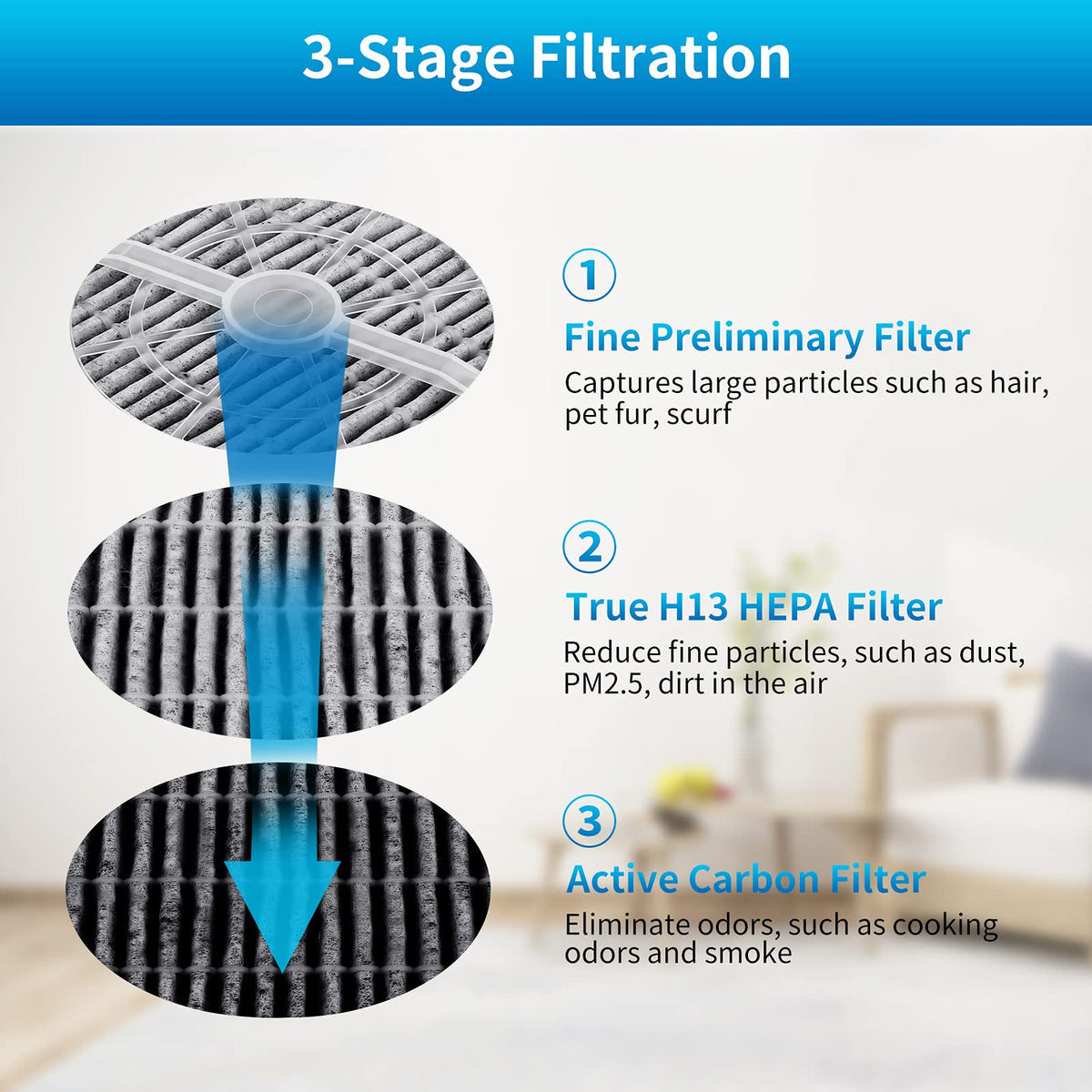 3-Stage Filtration

1

Fine Preliminary Filter

Captures large particles such as hair, pet fur, scurf

2

True H13 HEPA Filter

Reduce fine particles, such as dust, PM2.5, dirt in the air

3

Active Carbon Filter

Eliminate odors, such as cooking odors and smoke