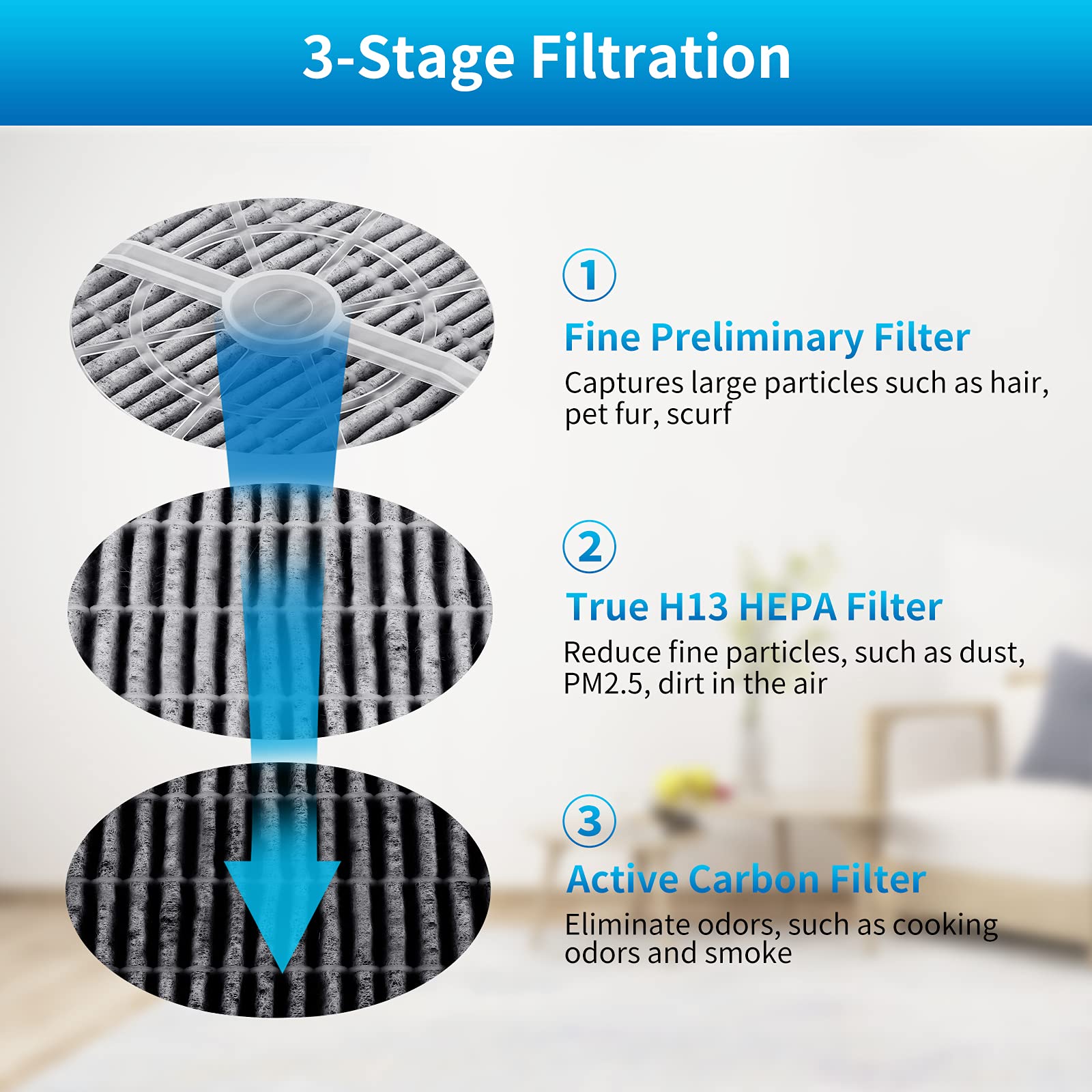 3-Stage Filtration

1

Fine Preliminary Filter

Captures large particles such as hair, pet fur, scurf

2

True H13 HEPA Filter

Reduce fine particles, such as dust, PM2.5, dirt in the air

3

Active Carbon Filter

Eliminate odors, such as cooking odors and smoke