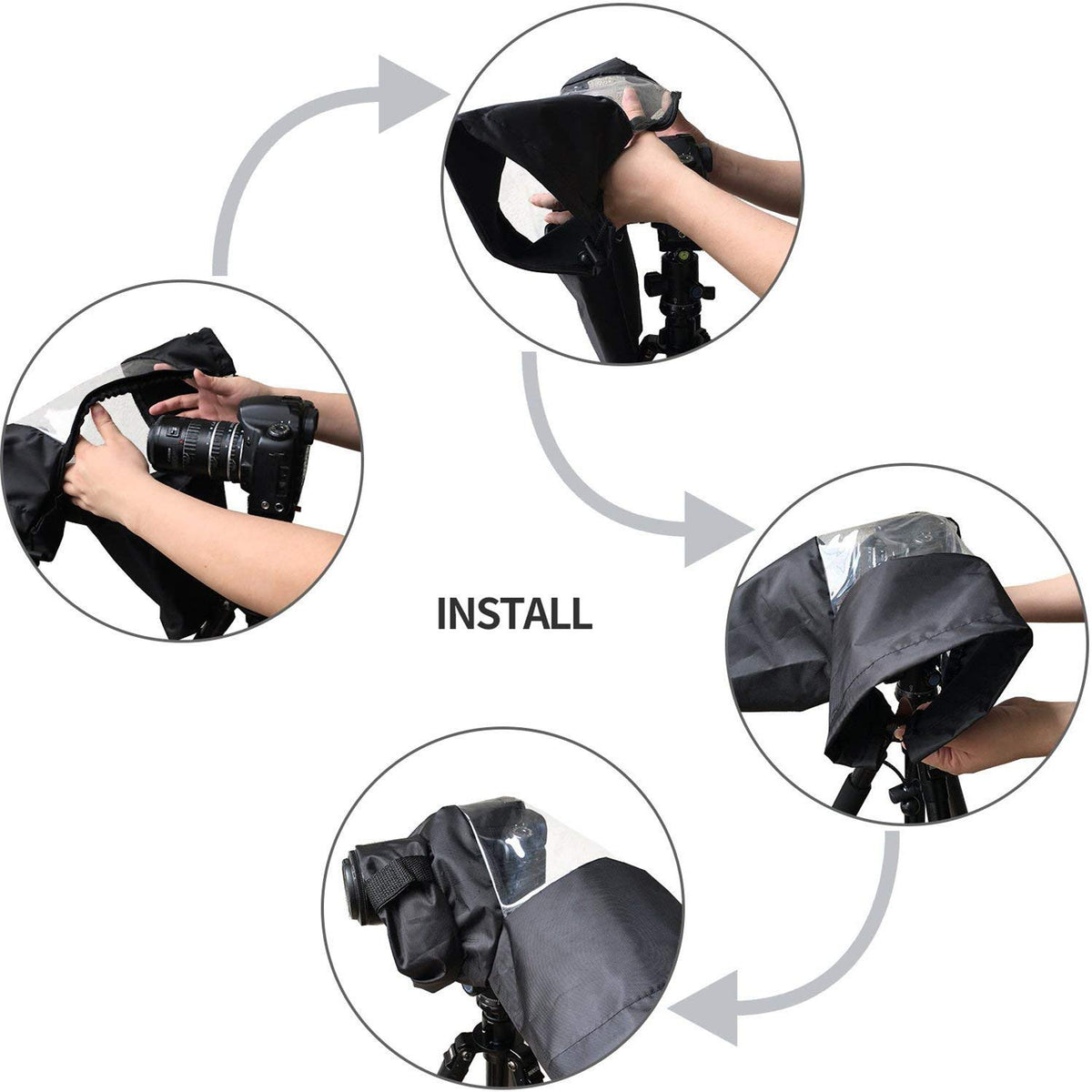 INSTALL