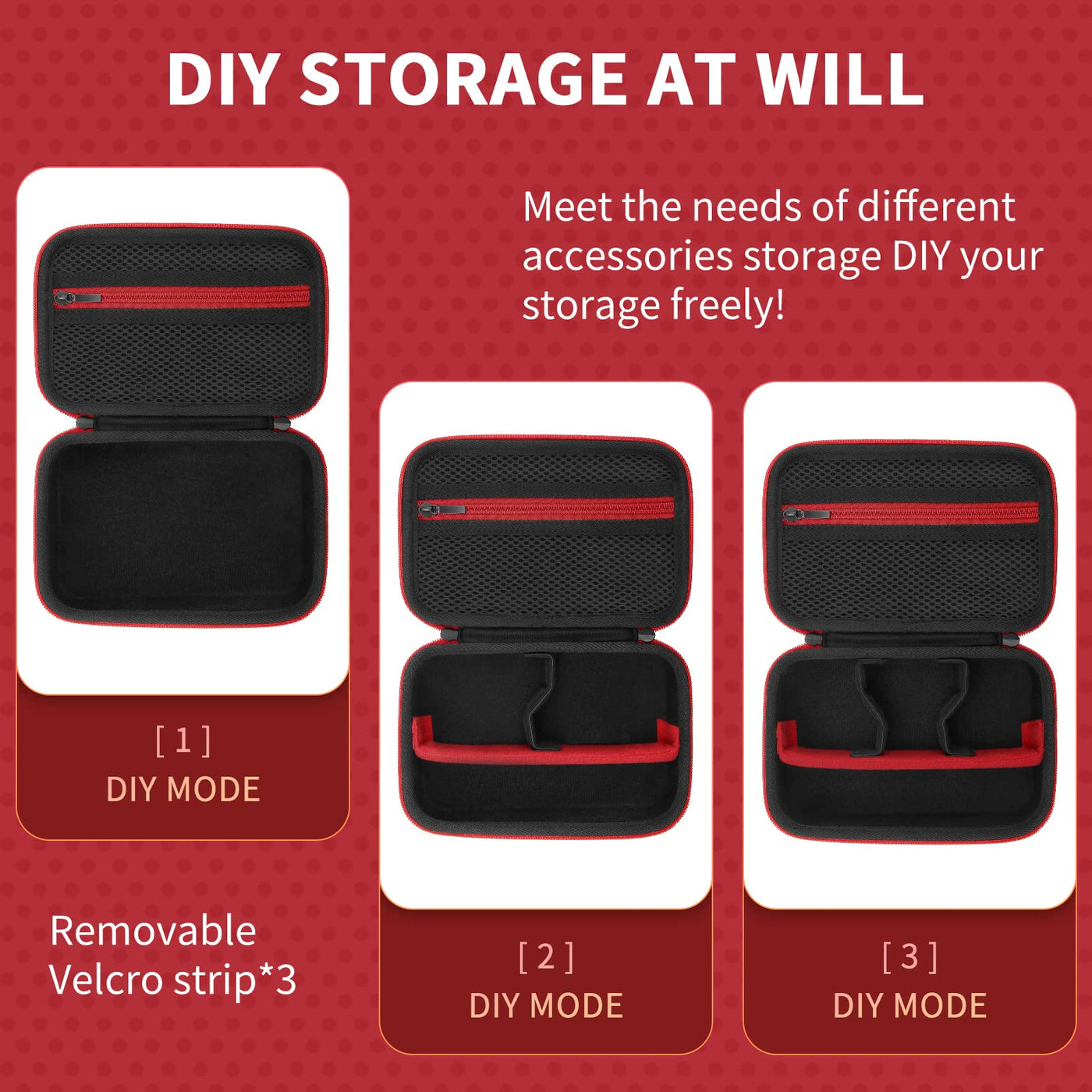 DIY STORAGE AT WILL

Meet the needs of different accessories storage DIY your storage freely!

[ 1 ]
DIY MODE

Removable Velcro strip*3

[ 2 ]
DIY MODE

[ 3 ]
DIY MODE