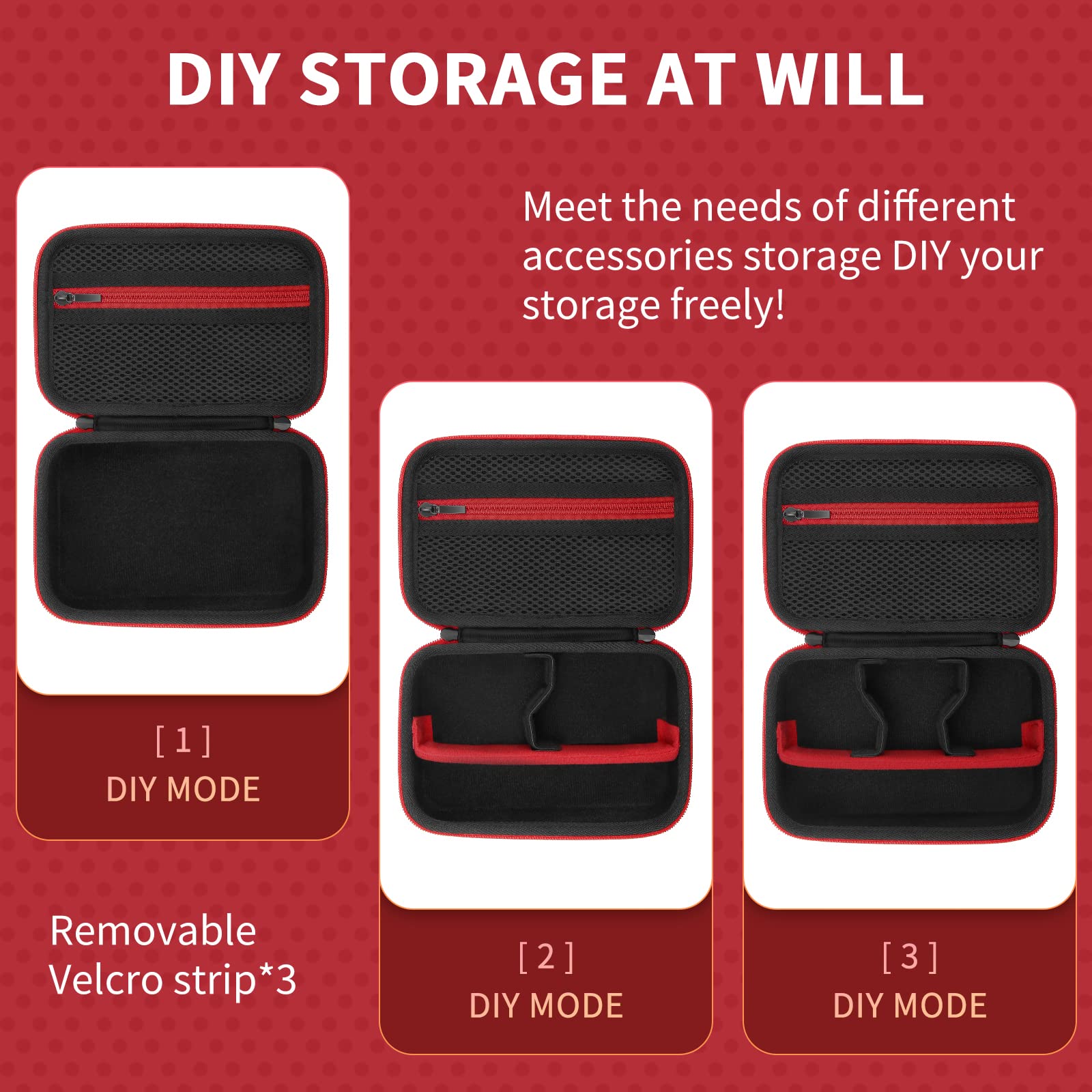 DIY STORAGE AT WILL

Meet the needs of different accessories storage DIY your storage freely!

[ 1 ]
DIY MODE

Removable Velcro strip*3

[ 2 ]
DIY MODE

[ 3 ]
DIY MODE