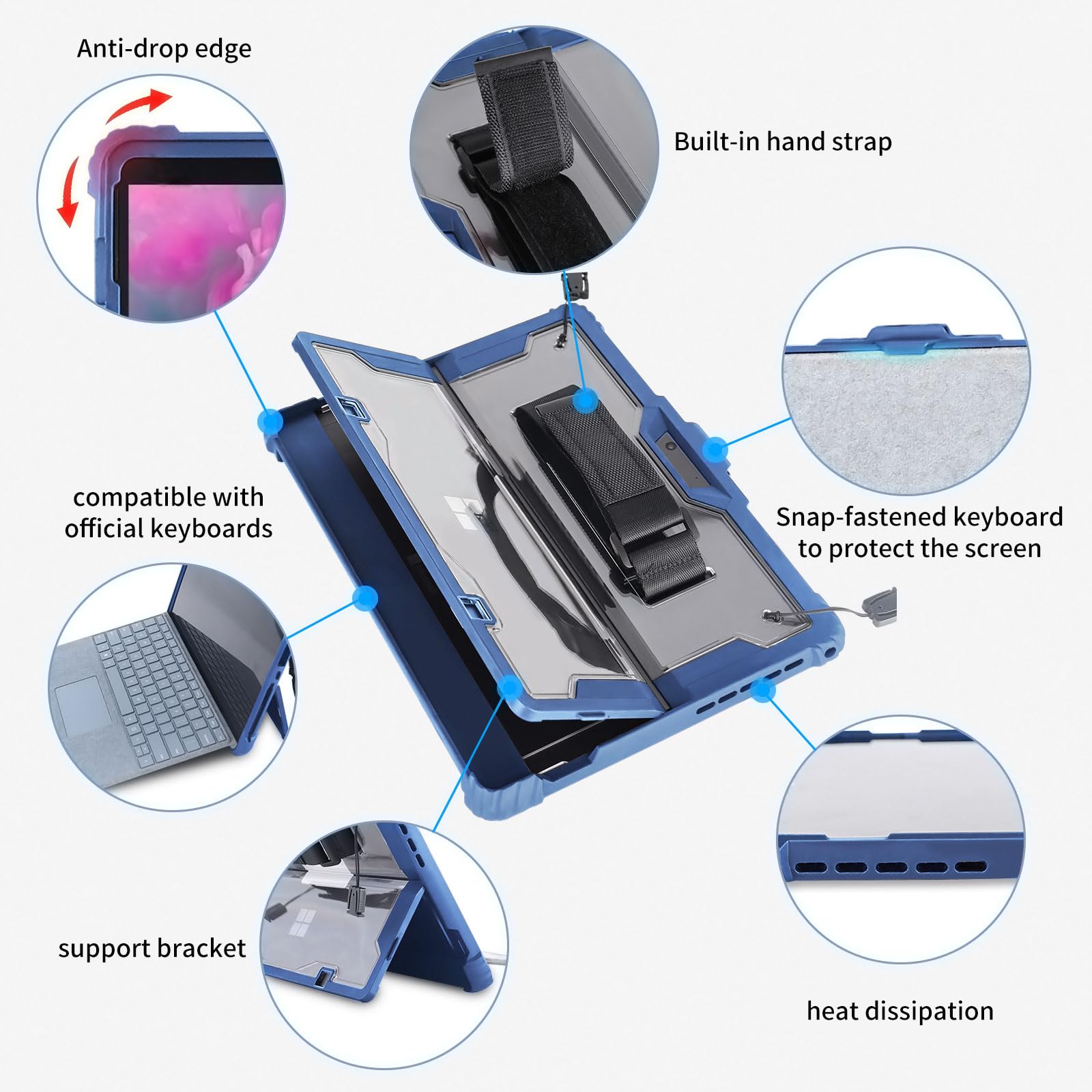 Anti-drop edge

Built-in hand strap

compatible with official keyboards

Snap-fastened keyboard to protect the screen

support bracket

heat dissipation