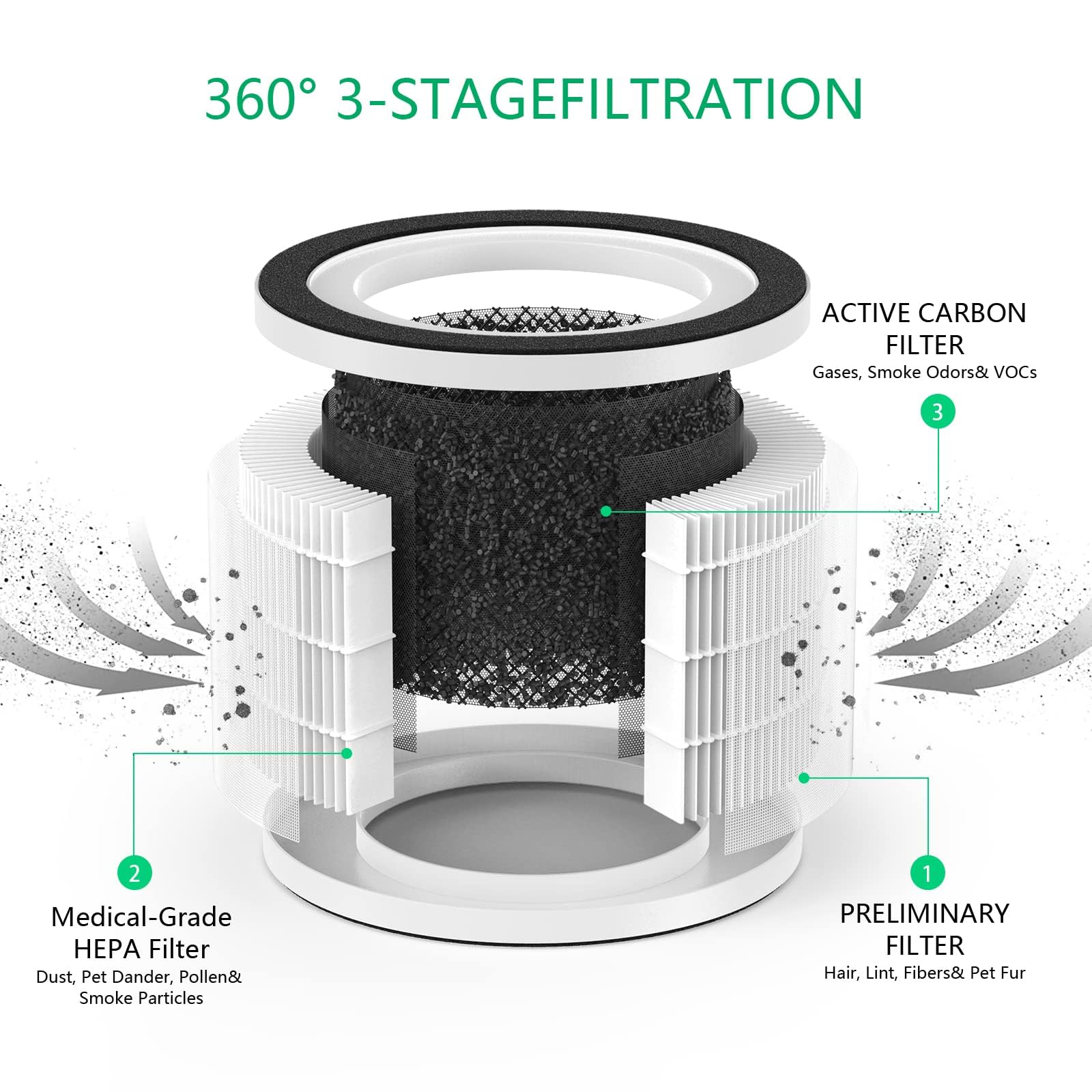 360° 3-STAGEFILTRATION

ACTIVE CARBON FILTER
Gases, Smoke Odors& VOCs

3

2

Medical-Grade HEPA Filter
Dust, Pet Dander, Pollen& Smoke Particles

1

PRELIMINARY FILTER
Hair, Lint, Fibers& Pet Fur