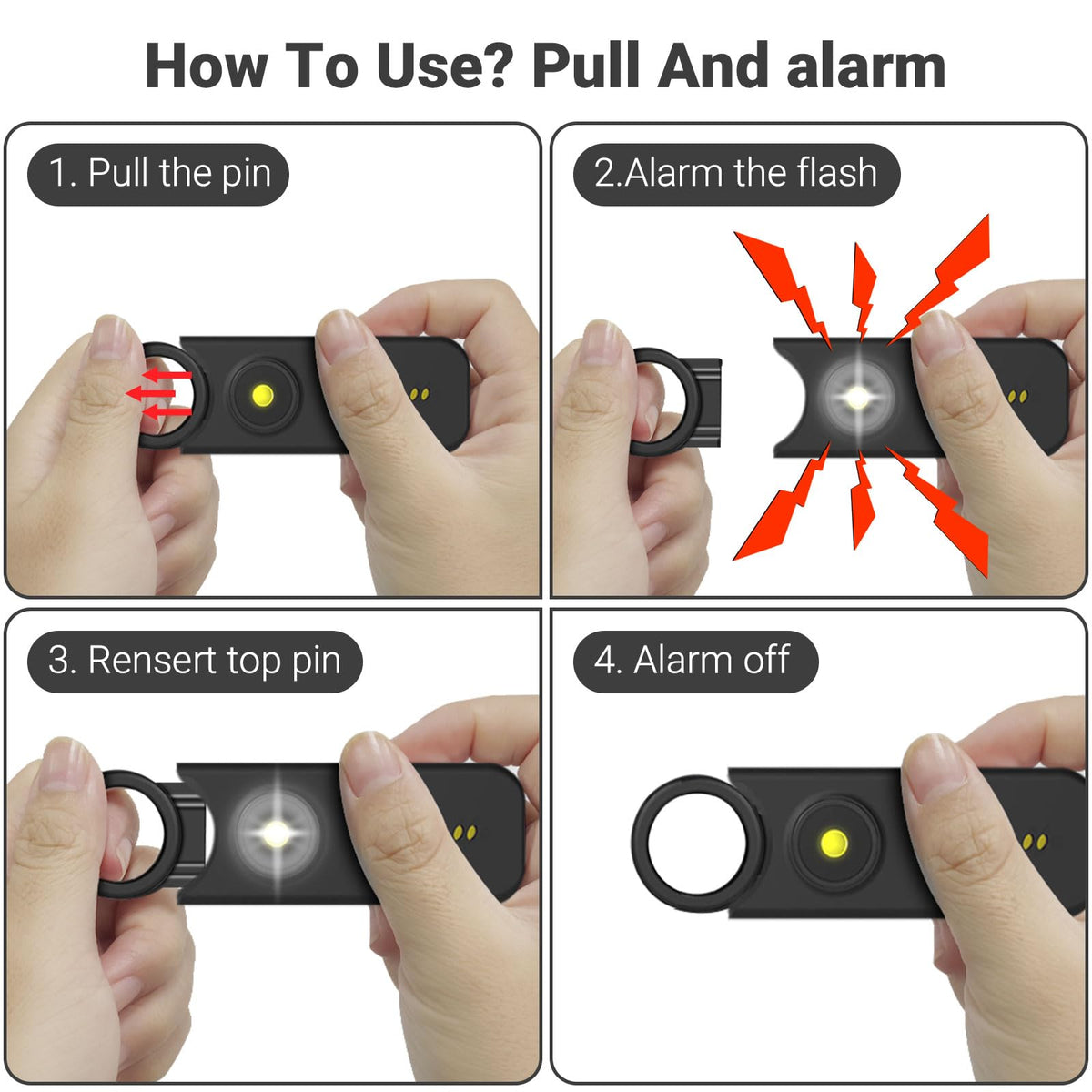 How To Use? Pull And alarm

1. Pull the pin

2.Alarm the flash

3. Rensert top pin

4. Alarm off