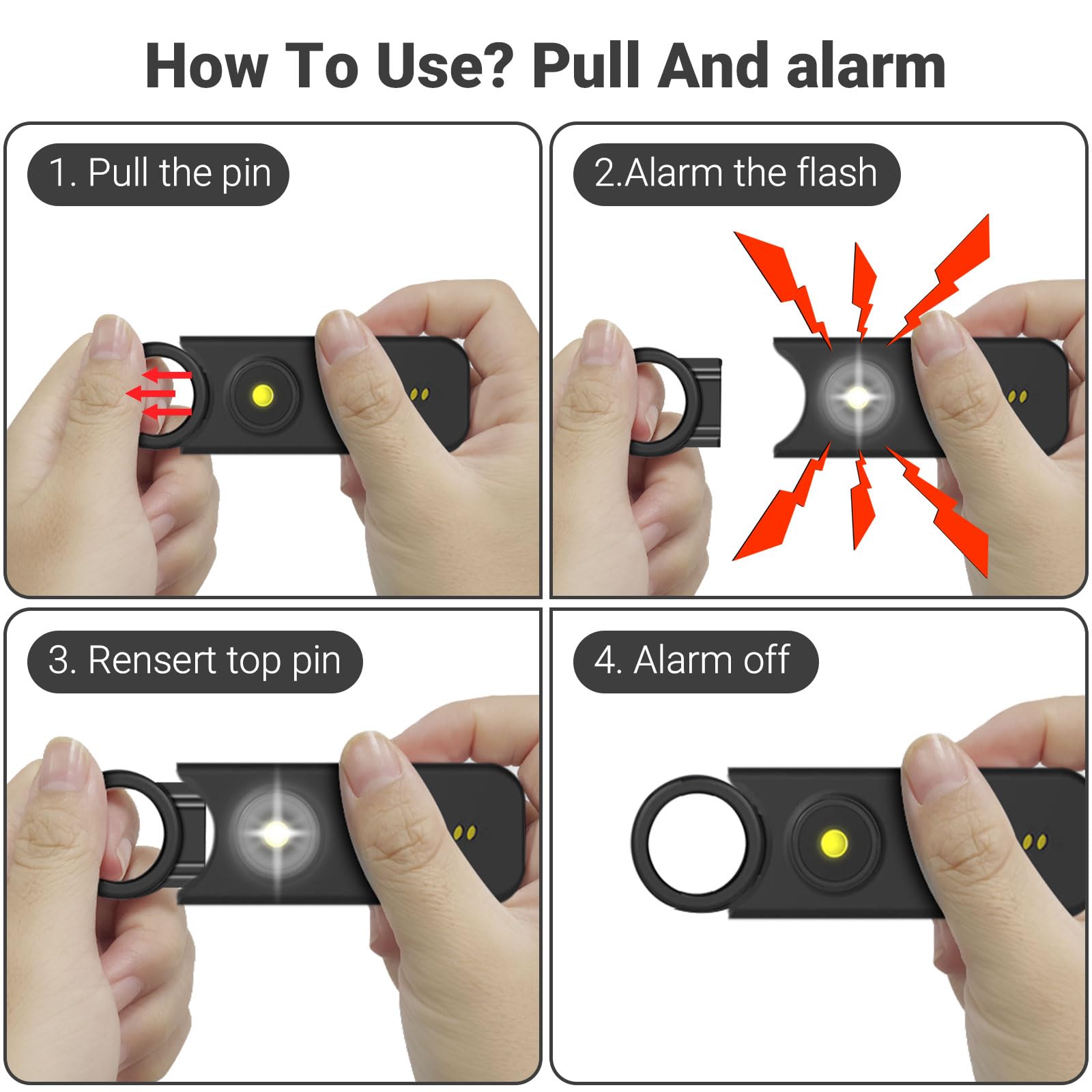 How To Use? Pull And alarm

1. Pull the pin

2.Alarm the flash

3. Rensert top pin

4. Alarm off