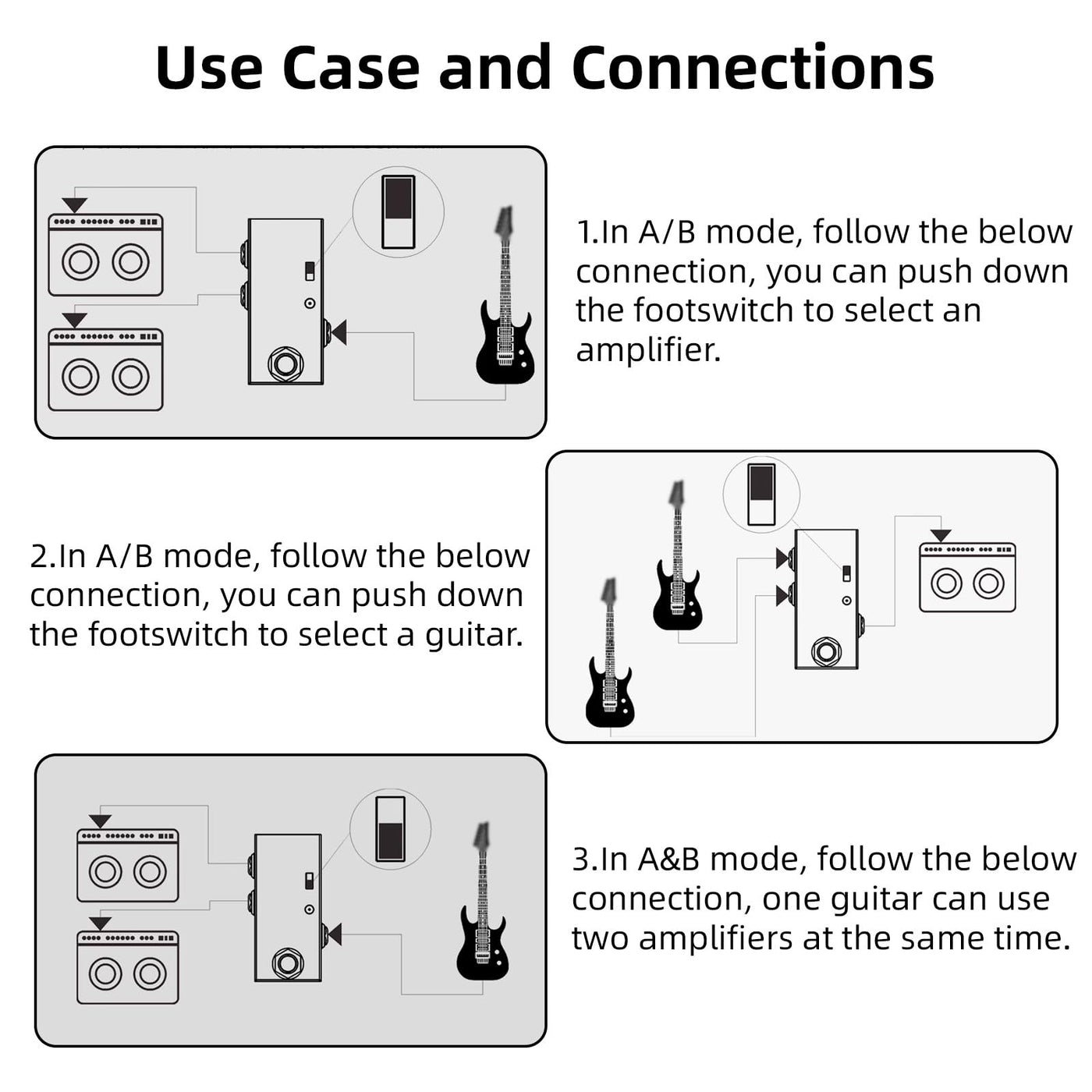 Use Case and Connections

1.In A/B mode, follow the below connection, you can push down the footswitch to select an amplifier.

2.In A/B mode, follow the below connection, you can push down the footswitch to select a guitar.

3.In A&B mode, follow the below connection, one guitar can use two amplifiers at the same time.