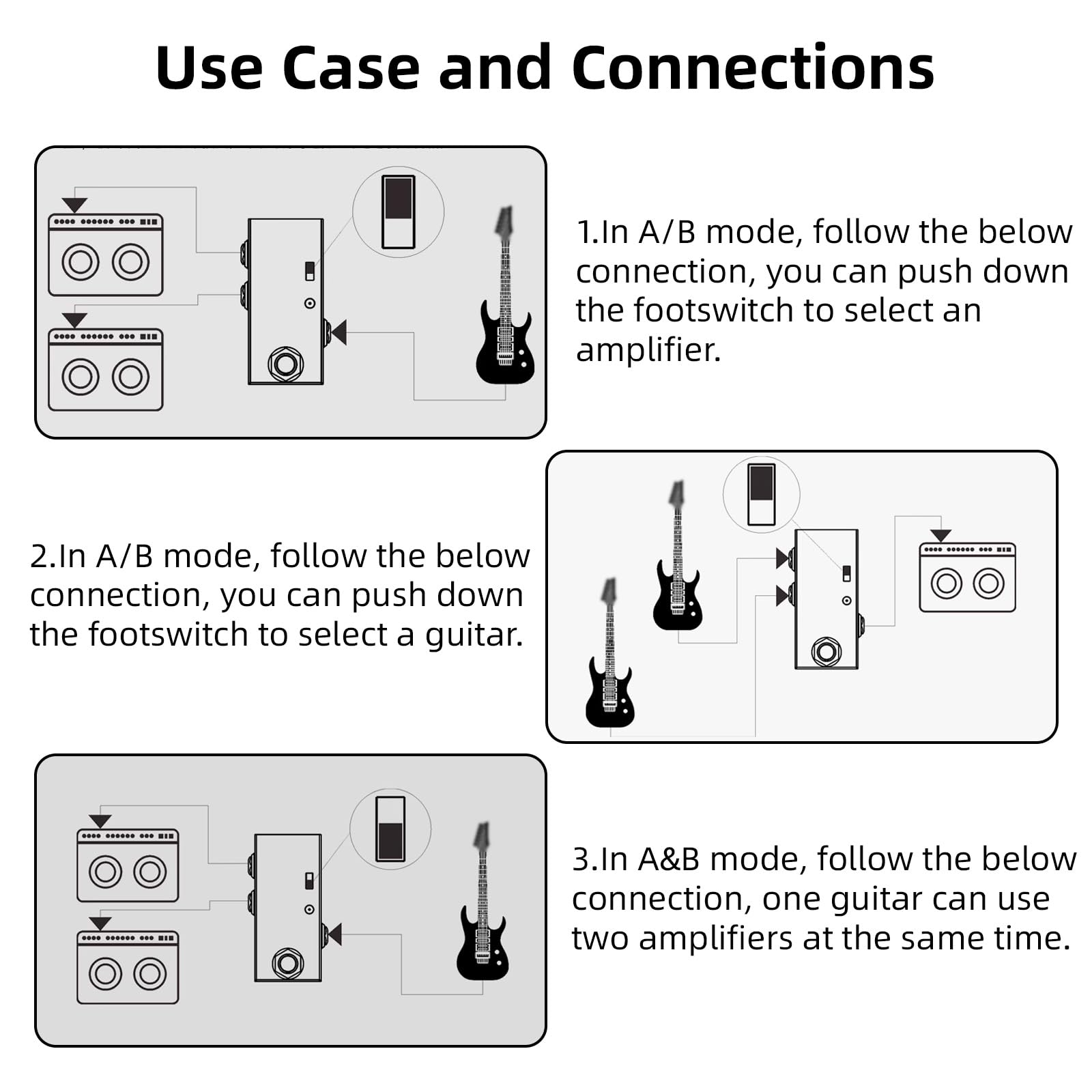 Use Case and Connections

1.In A/B mode, follow the below connection, you can push down the footswitch to select an amplifier.

2.In A/B mode, follow the below connection, you can push down the footswitch to select a guitar.

3.In A&B mode, follow the below connection, one guitar can use two amplifiers at the same time.