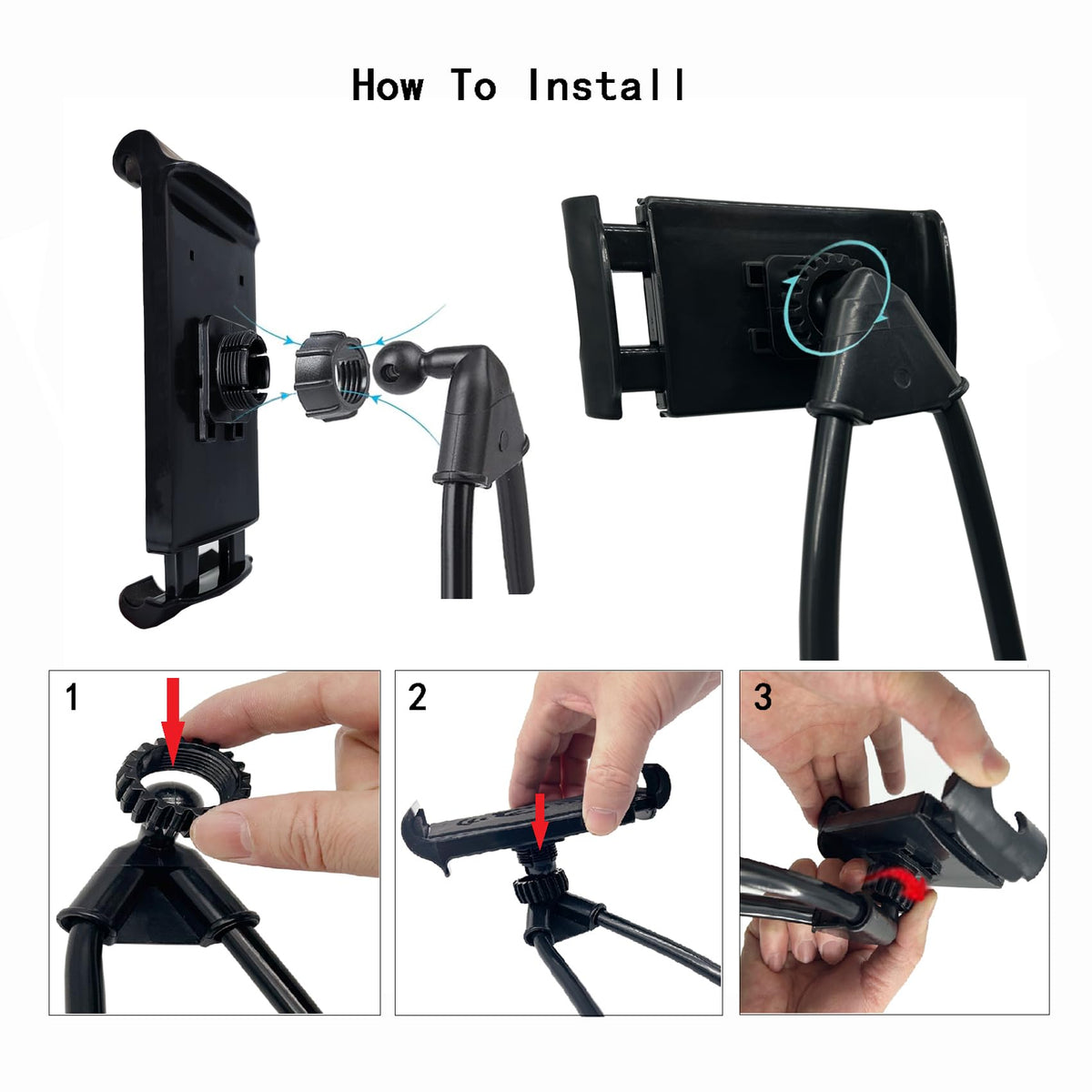 How To Install

1

2

3