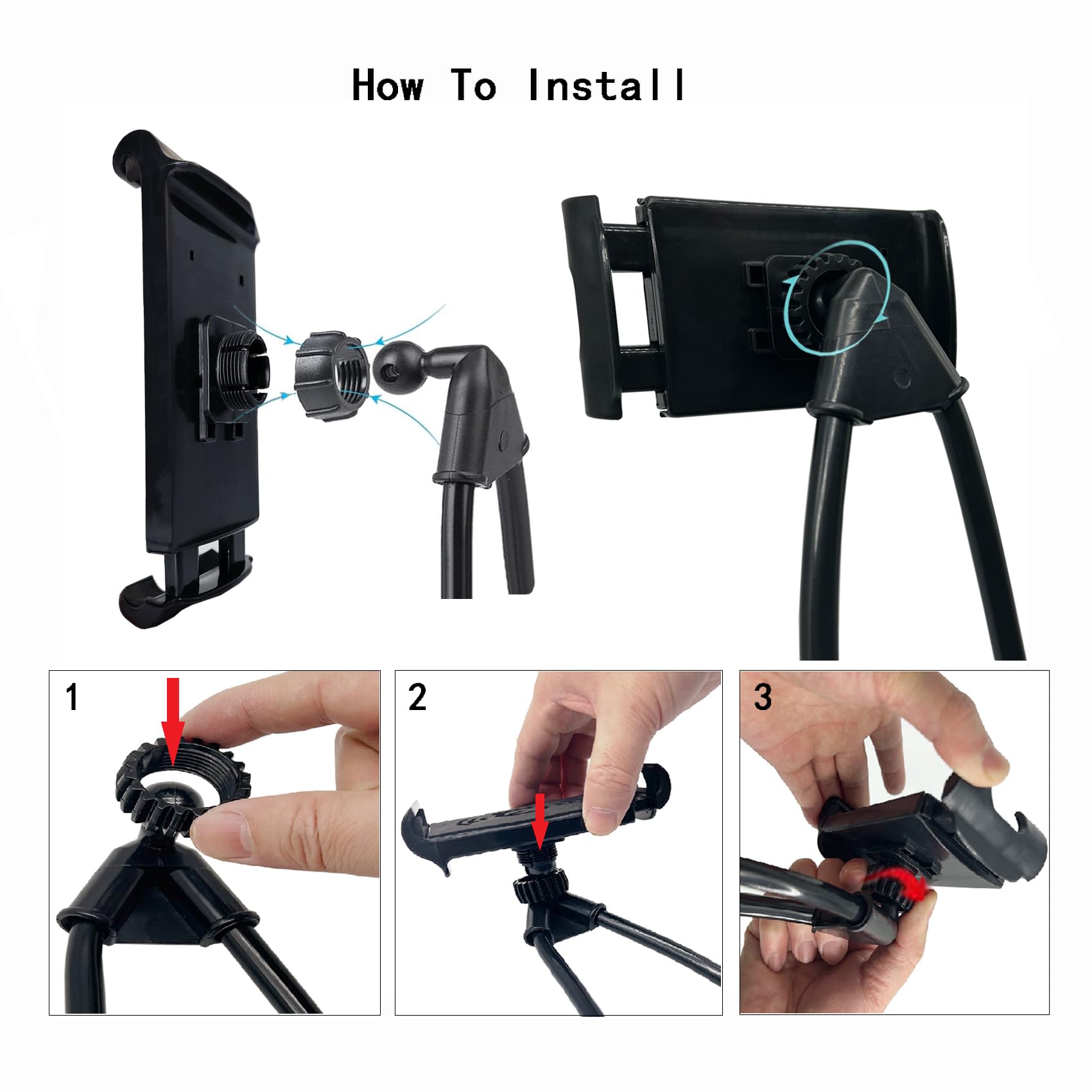 How To Install

1

2

3