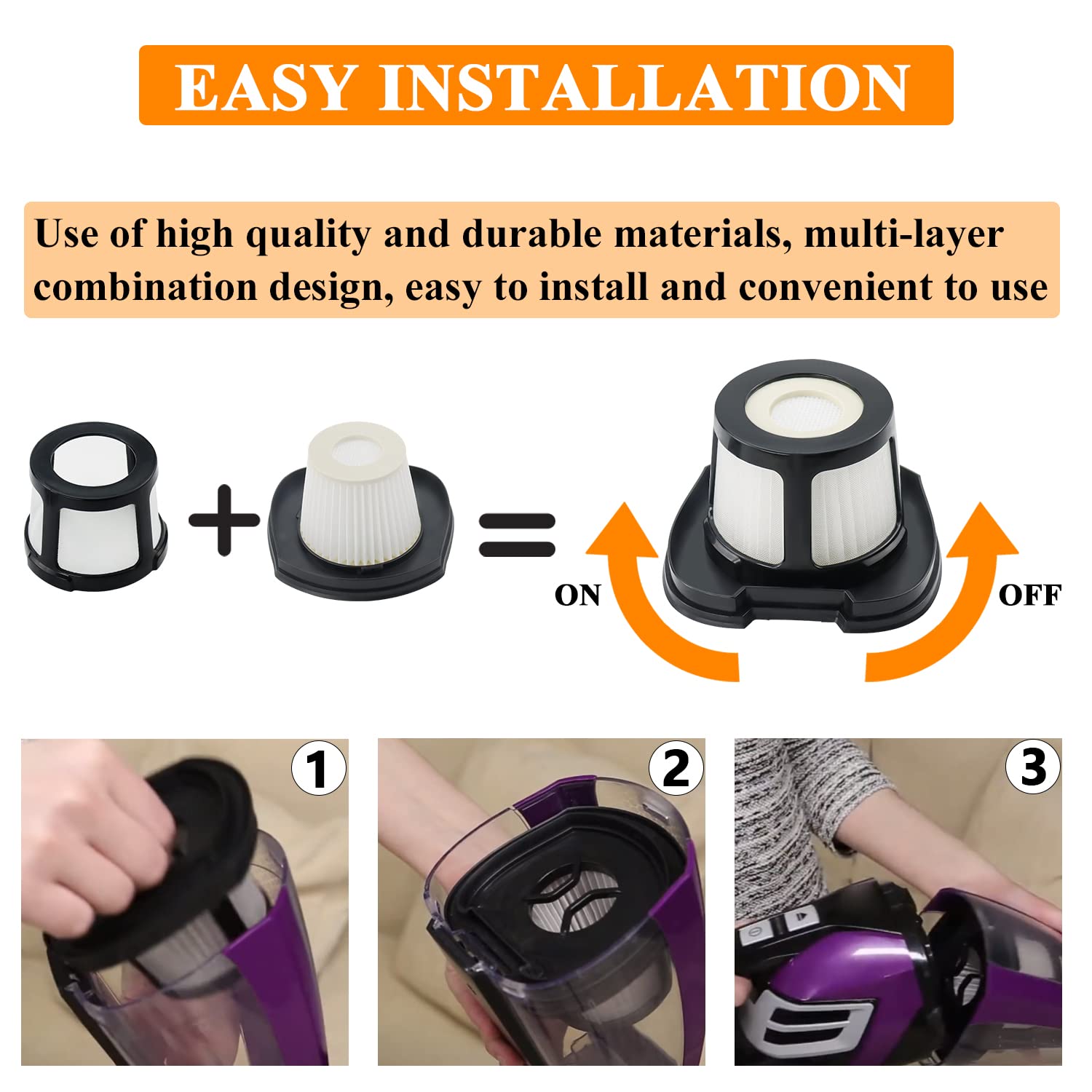 EASY INSTALLATION

Use of high quality and durable materials, multi-layer combination design, easy to install and convenient to use

+ =

ON

OFF

1

2

3