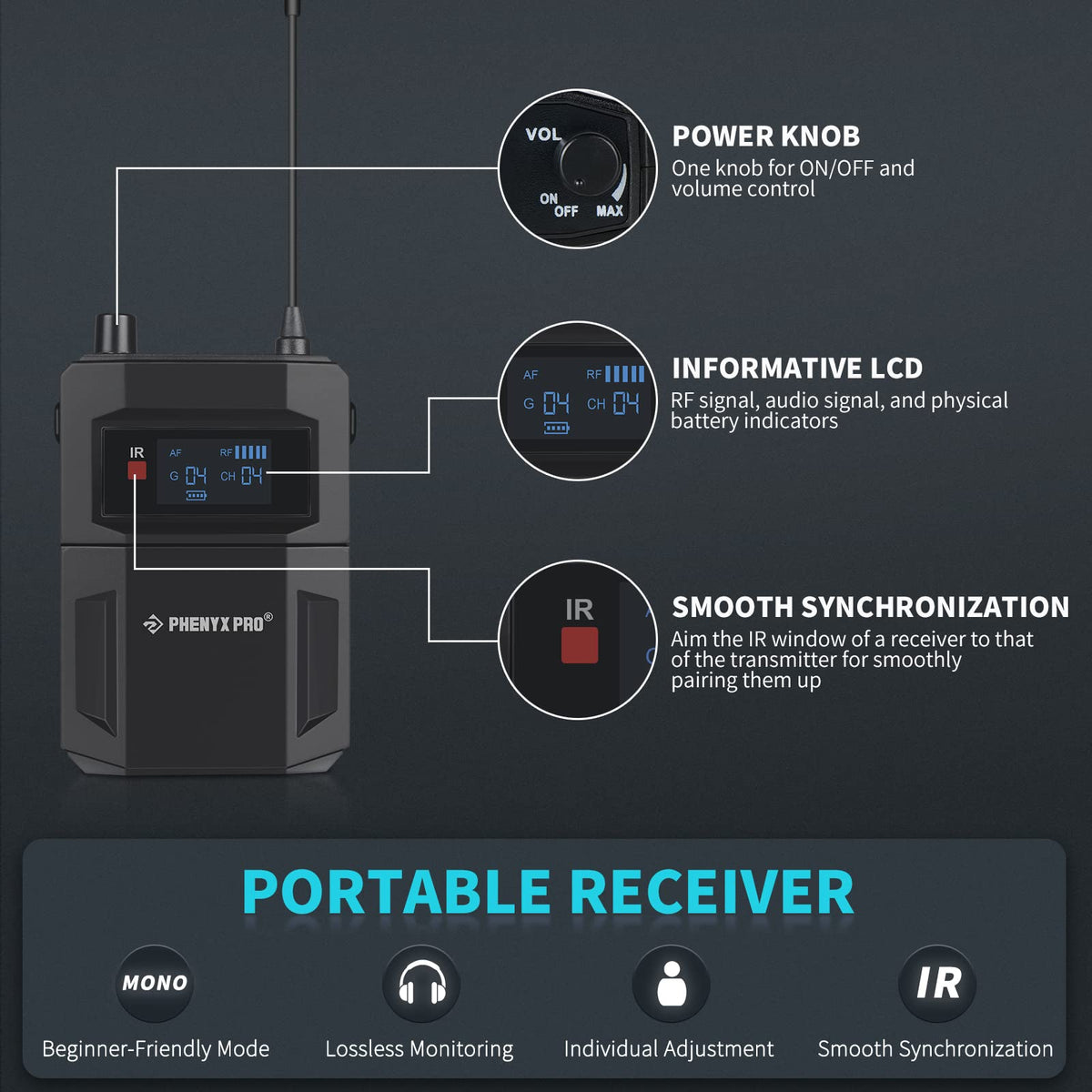 VOL
ON
OFF
MAX

POWER KNOB
One knob for ON/OFF and volume control

AF
RF
G 04
CH 04

INFORMATIVE LCD
RF signal, audio signal, and physical battery indicators

IR

SMOOTH SYNCHRONIZATION
Aim the IR window of a receiver to that of the transmitter for smoothly pairing them up

IR
AF
RF
G 04
CH 04

PHENYX PRO®

PORTABLE RECEIVER

MONO
Beginner-Friendly Mode

Lossless Monitoring

Individual Adjustment

IR
Smooth Synchronization