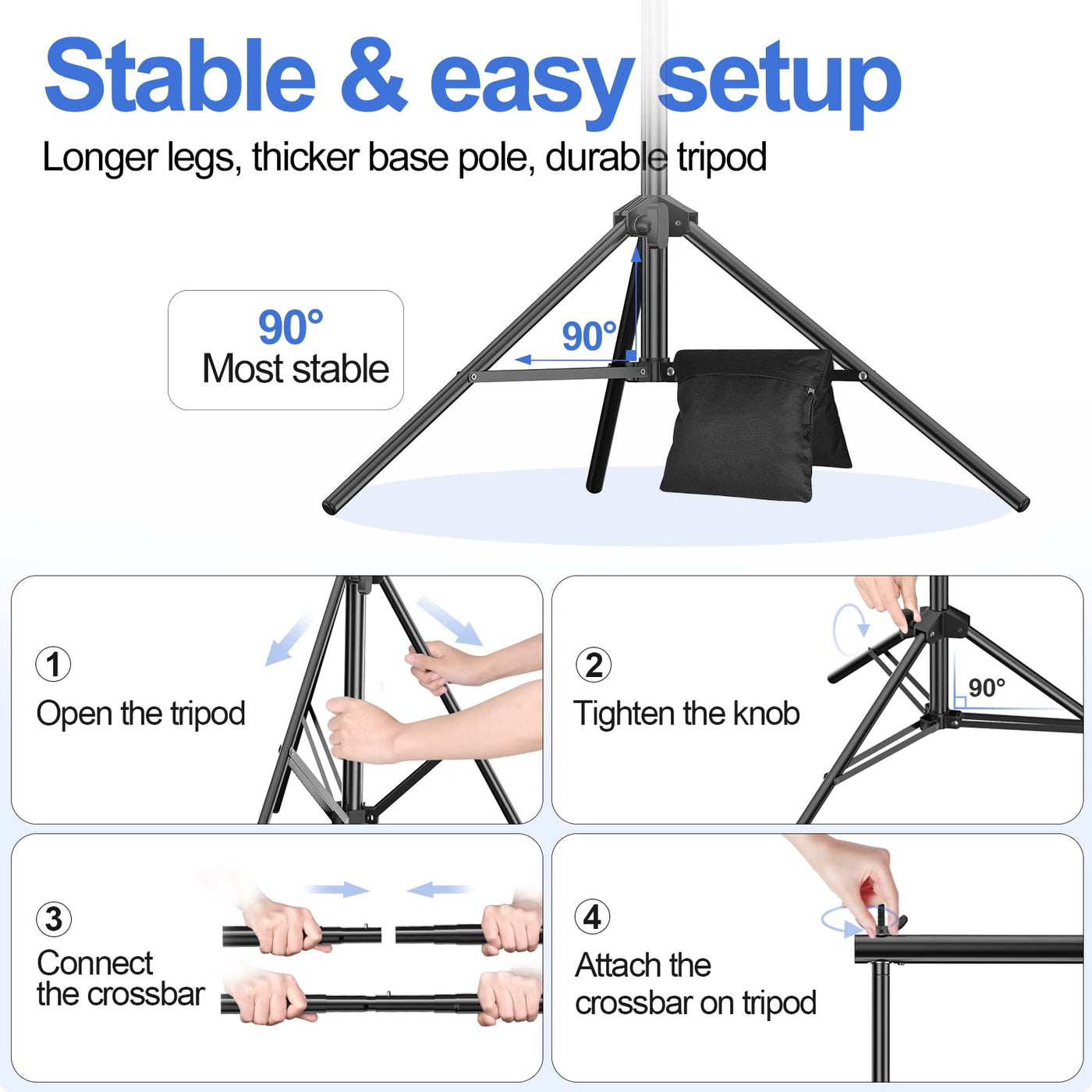 Stable & easy setup

Longer legs, thicker base pole, durable tripod

90°
Most stable

90°

1
Open the tripod

2
Tighten the knob

90°

3
Connect the crossbar

4
Attach the crossbar on tripod