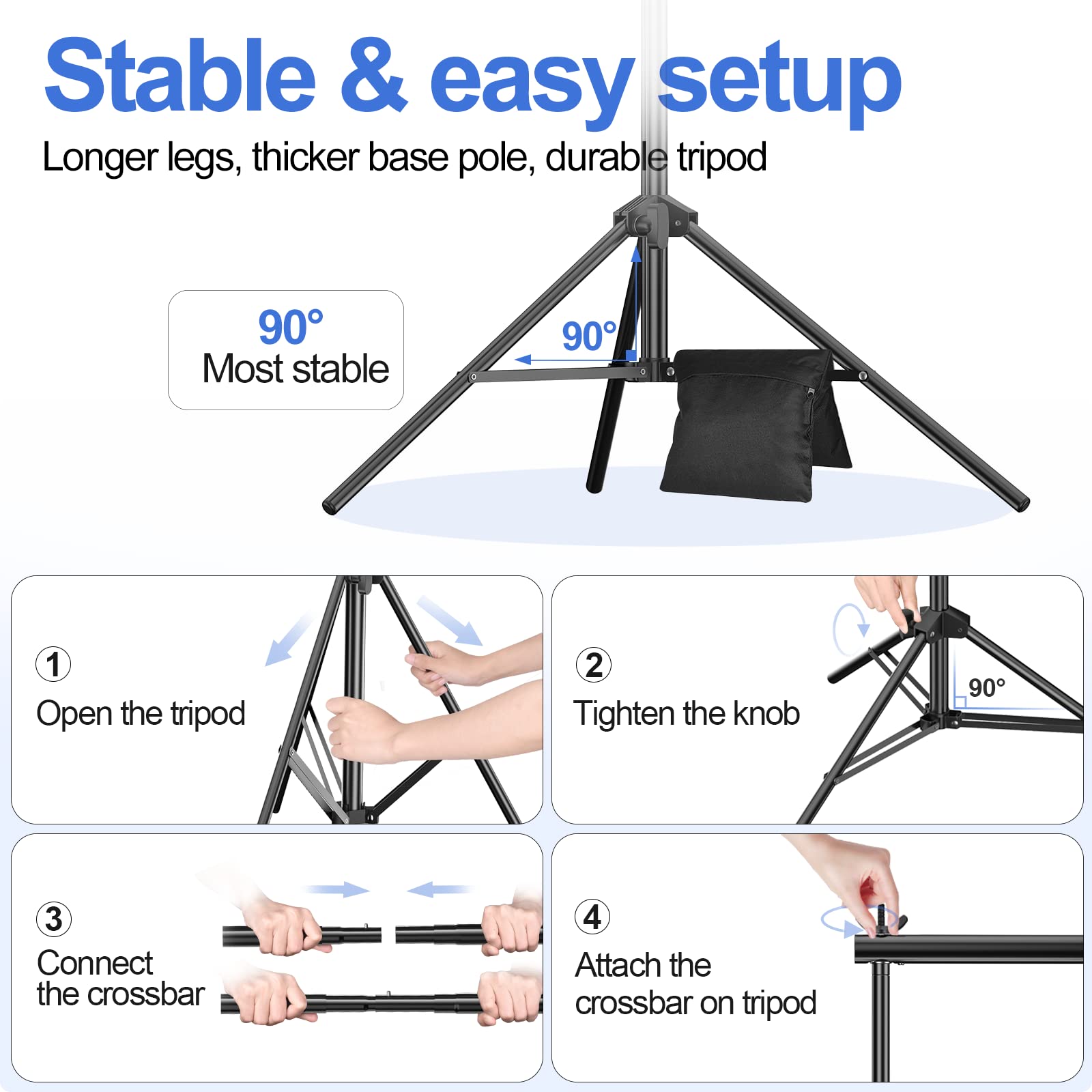 Stable & easy setup

Longer legs, thicker base pole, durable tripod

90°
Most stable

90°

1
Open the tripod

2
Tighten the knob

90°

3
Connect the crossbar

4
Attach the crossbar on tripod