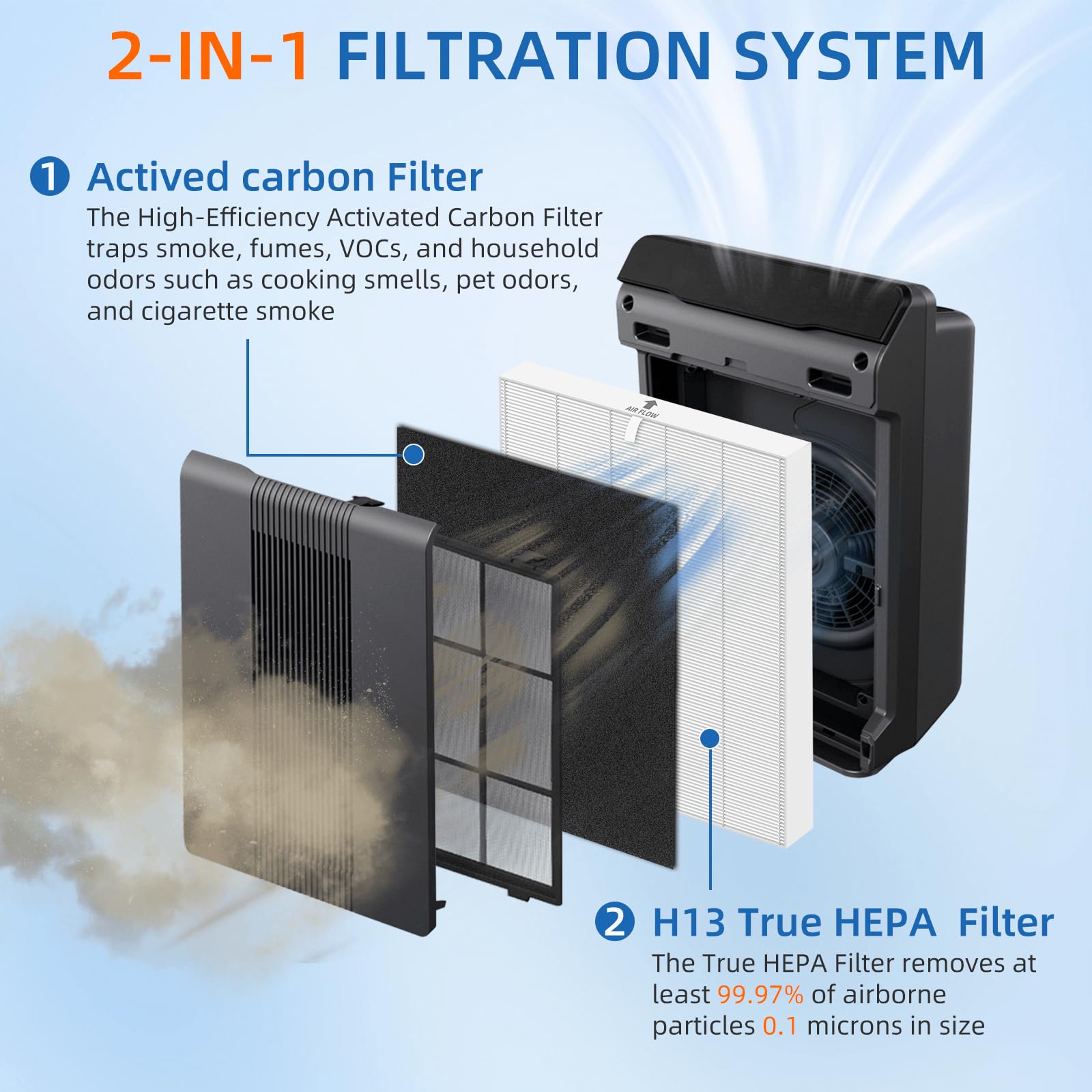 2-IN-1 FILTRATION SYSTEM

1 Actived carbon Filter
The High-Efficiency Activated Carbon Filter traps smoke, fumes, VOCs, and household odors such as cooking smells, pet odors, and cigarette smoke

AIR FLOW

2 H13 True HEPA Filter
The True HEPA Filter removes at least 99.97% of airborne particles 0.1 microns in size