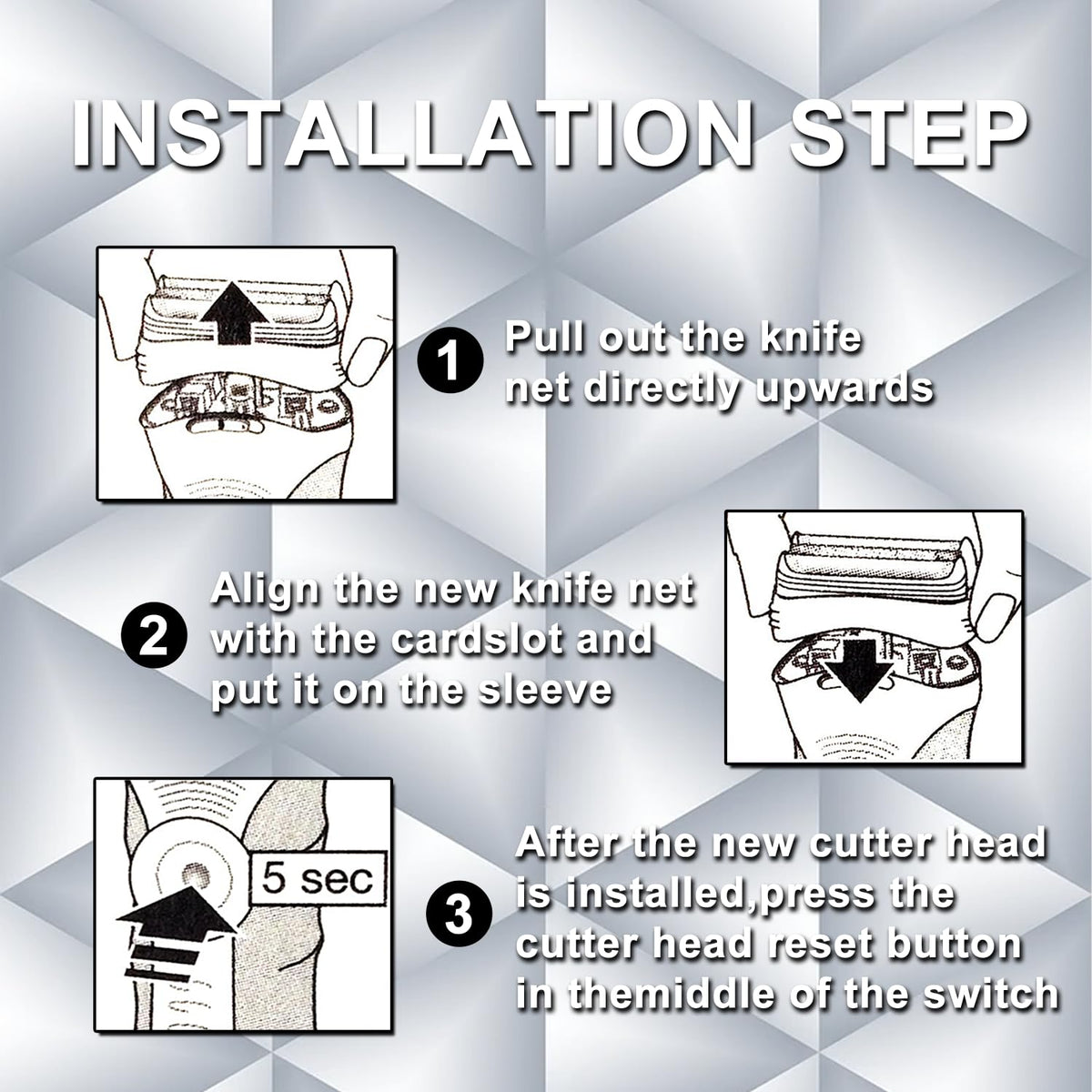 INSTALLATION STEP

1 Pull out the knife net directly upwards

2 Align the new knife net with the cardslot and put it on the sleeve

5 sec

3 After the new cutter head is installed,press the cutter head reset button in themiddle of the switch