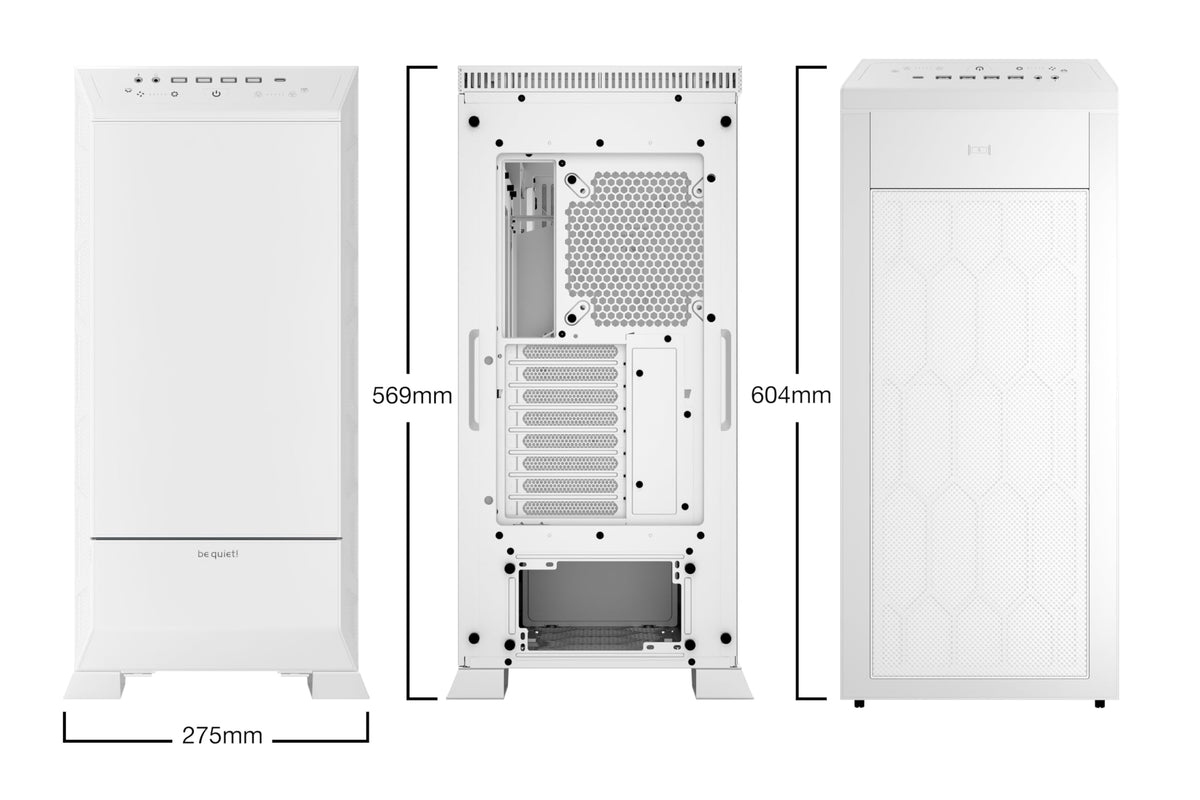 be quiet!

275mm

569mm

604mm