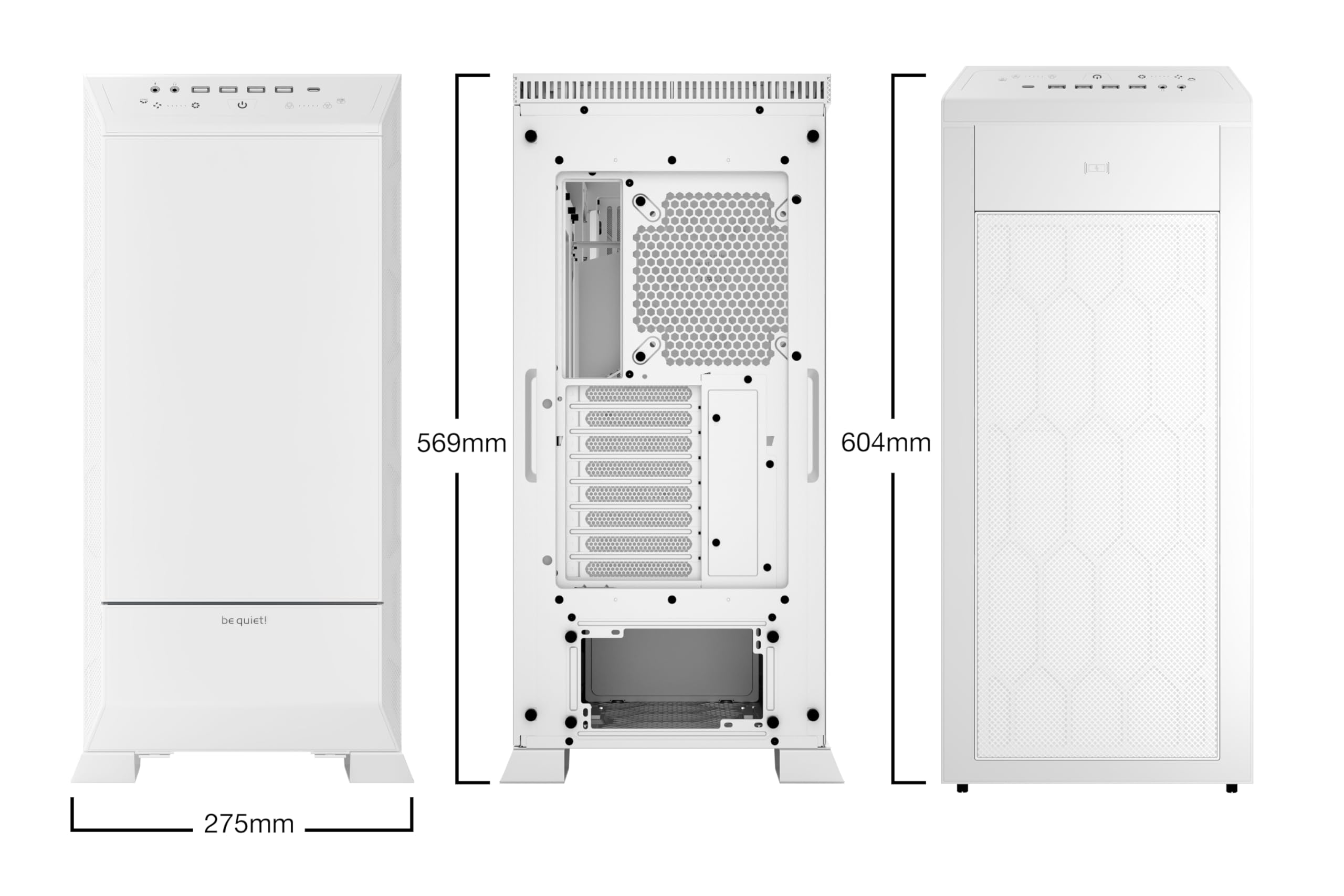 be quiet!

275mm

569mm

604mm