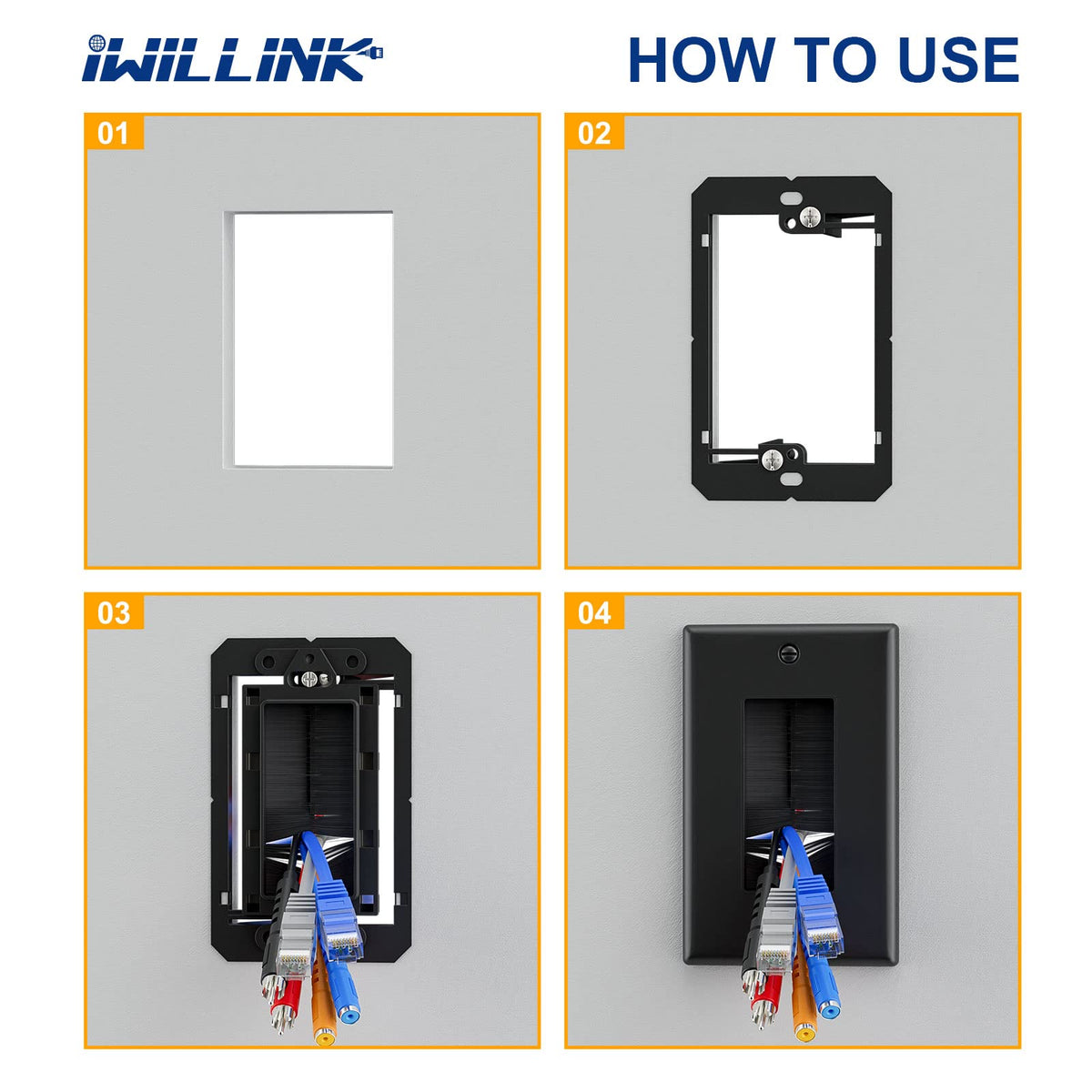 iWILLINK

HOW TO USE

01

02

03

04