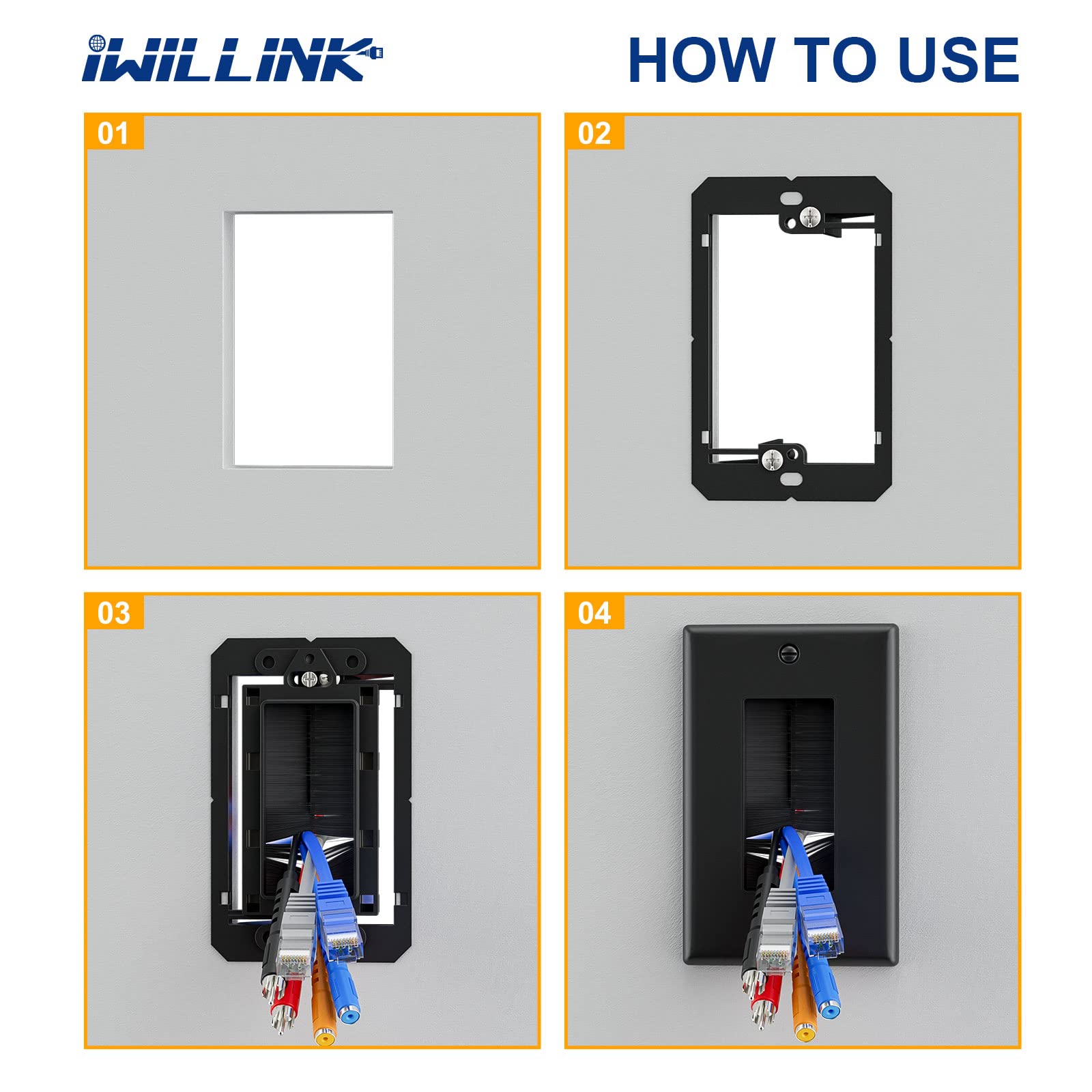 iWILLINK

HOW TO USE

01

02

03

04