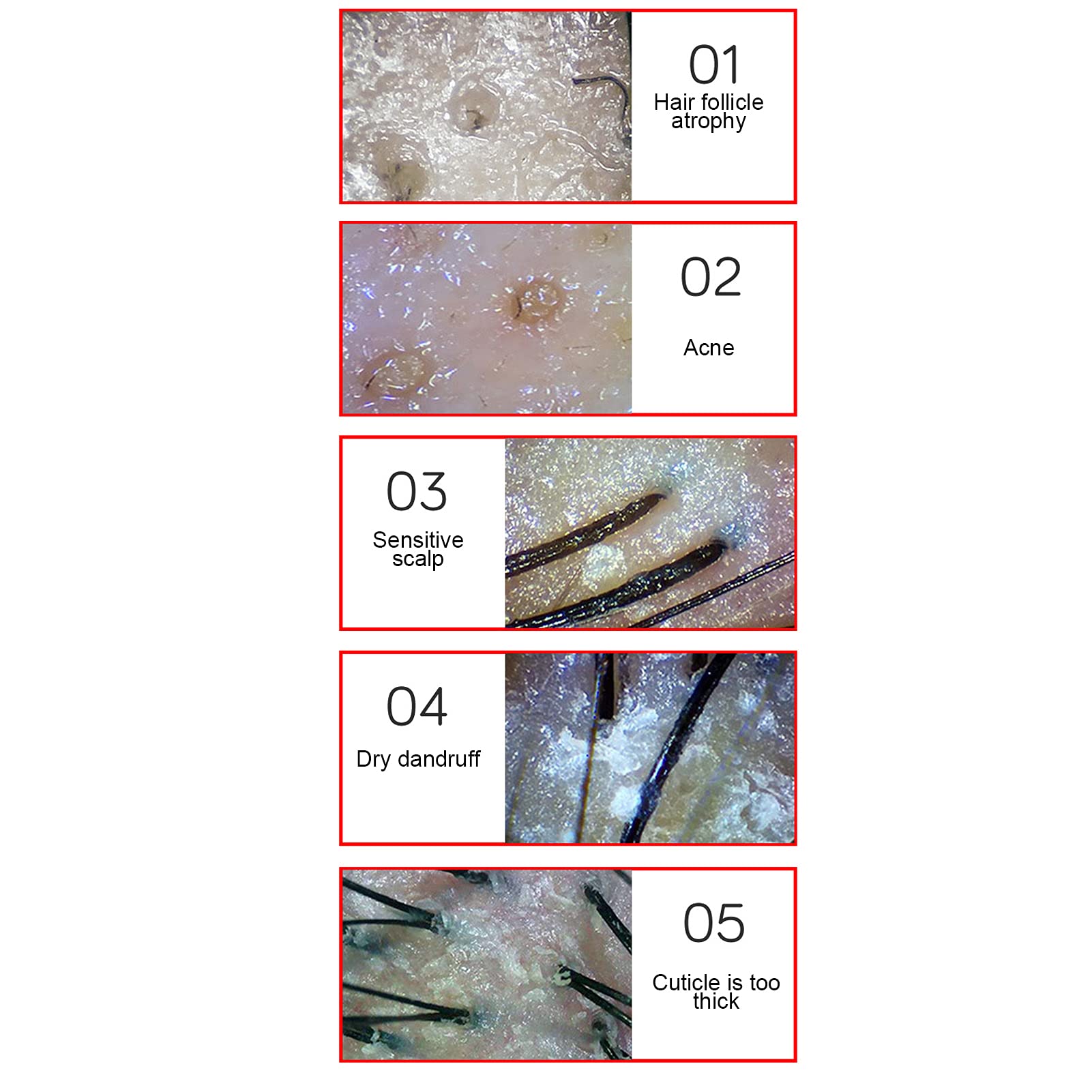 01
Hair follicle atrophy

02
Acne

03
Sensitive scalp

04
Dry dandruff

05
Cuticle is too thick